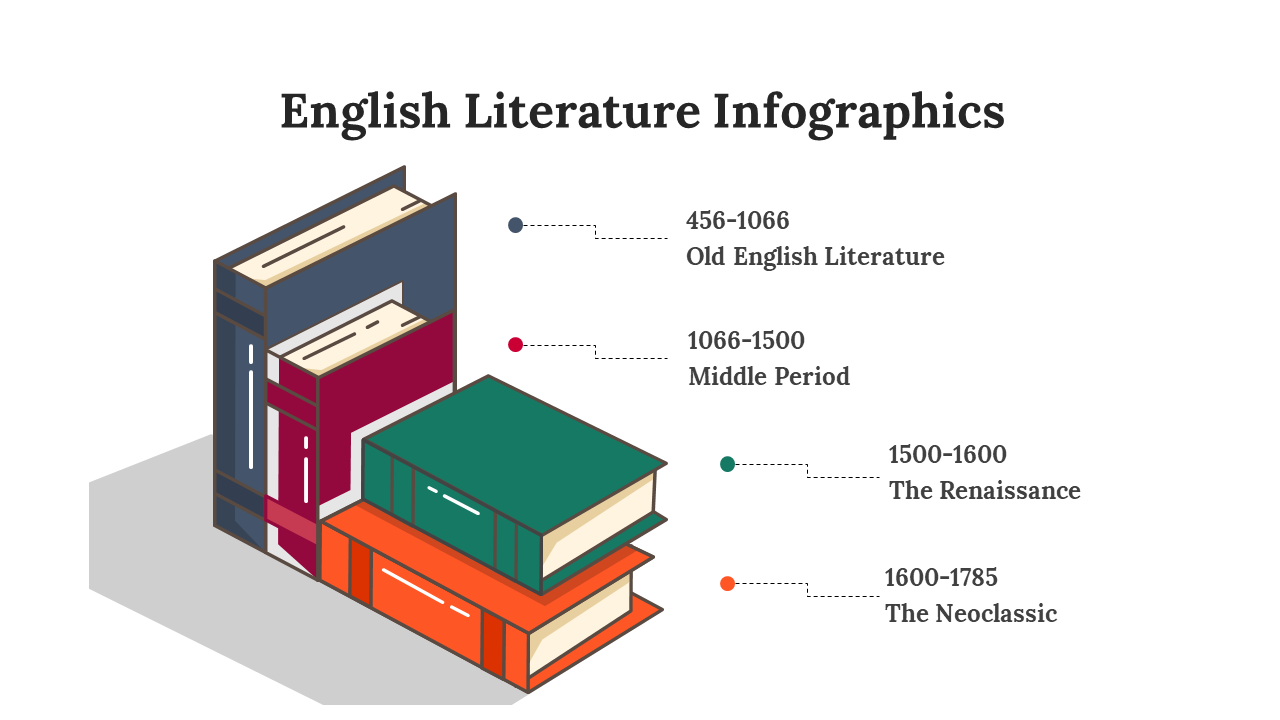 English Literature Infographics

456-1066
Old English Literature

1066-1500
Middle Period

1500-1600
The Renaissance

1600-1785
The Neoclassic