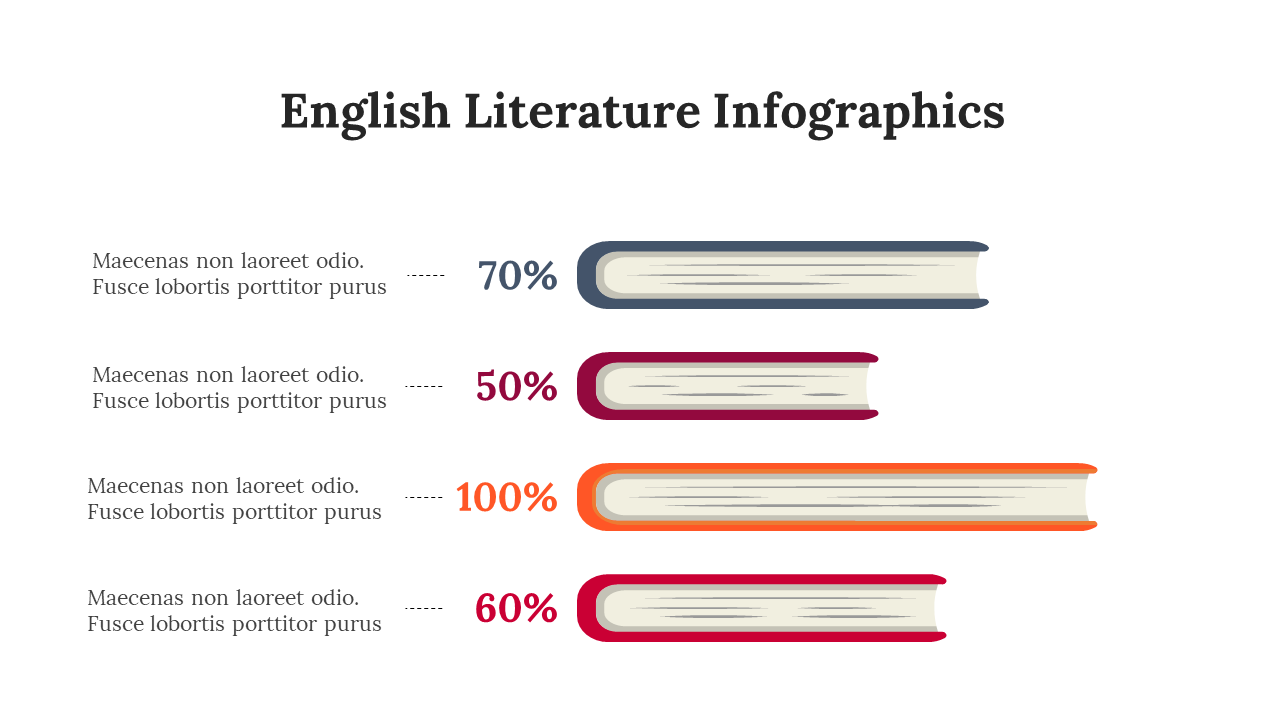 English Literature Infographics

Maecenas non laoreet odio.
Fusce lobortis porttitor purus

70%

Maecenas non laoreet odio.
Fusce lobortis porttitor purus

50%

Maecenas non laoreet odio.
Fusce lobortis porttitor purus

100%

Maecenas non laoreet odio.
Fusce lobortis porttitor purus

60%