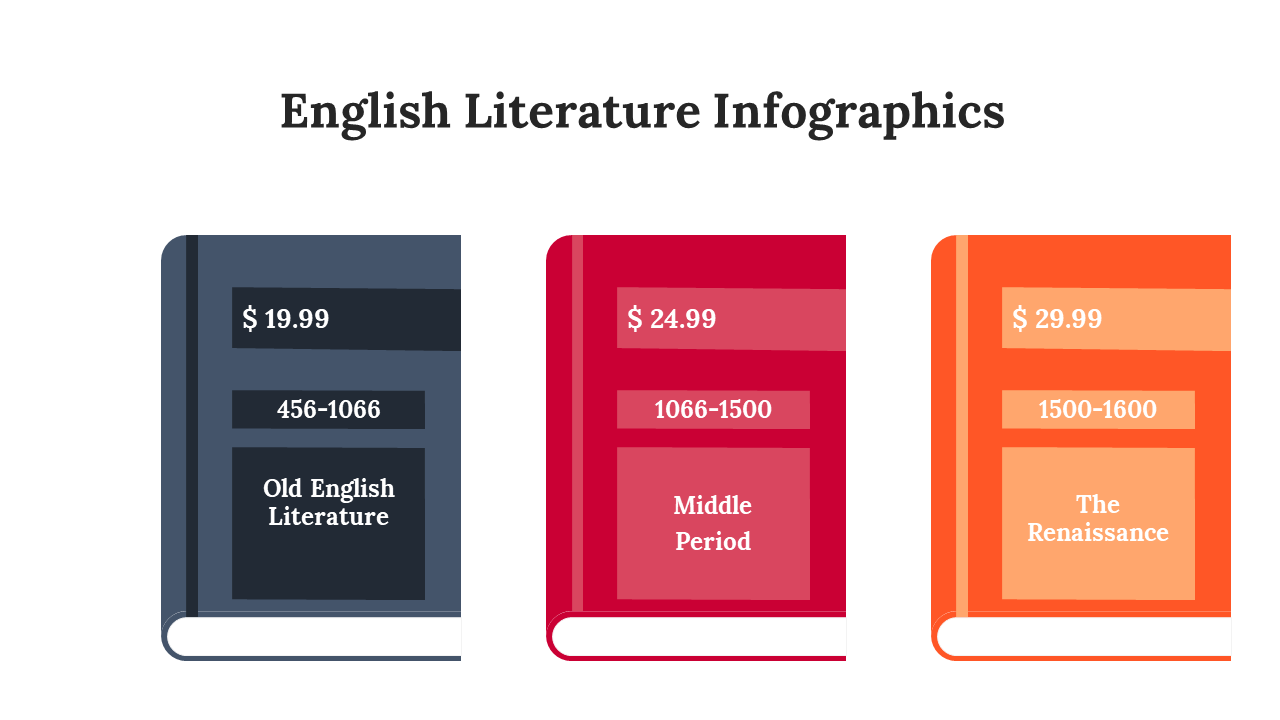 English Literature Infographics

$ 19.99

456-1066

Old English Literature

$ 24.99

1066-1500

Middle Period

$ 29.99

1500-1600

The Renaissance