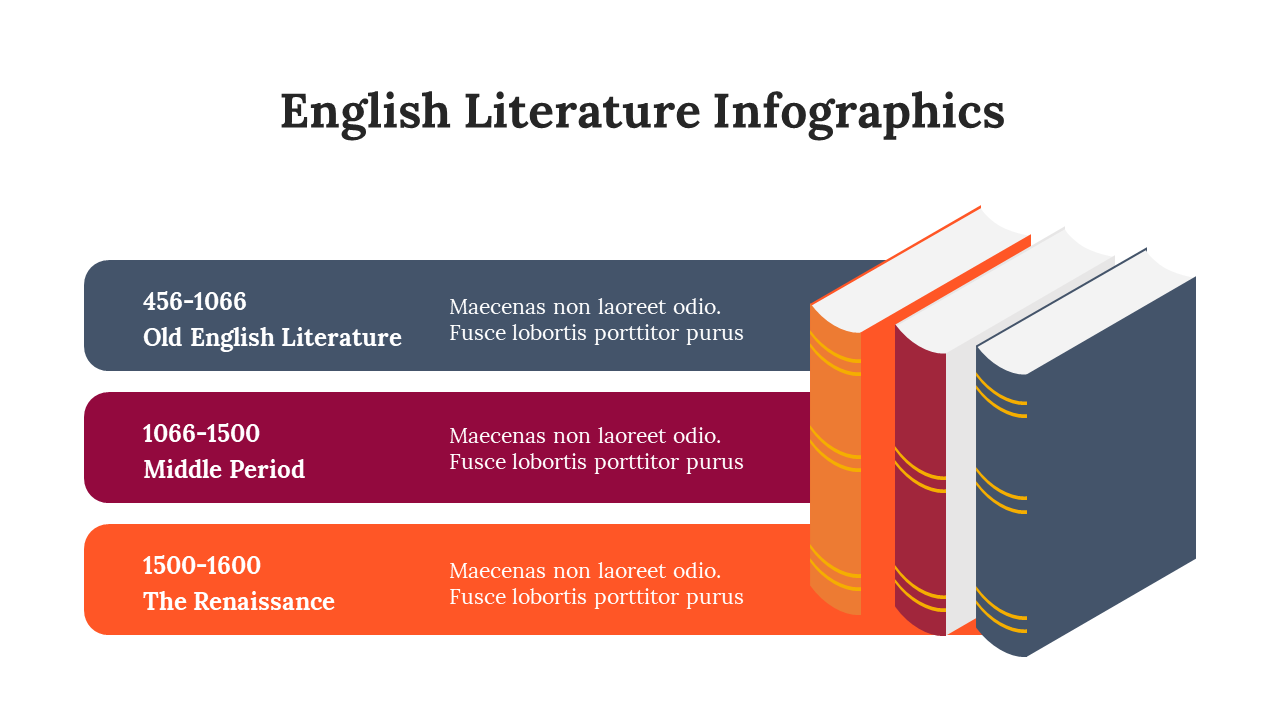 English Literature Infographics

456-1066
Old English Literature

Maecenas non laoreet odio. Fusce lobortis porttitor purus

1066-1500
Middle Period

Maecenas non laoreet odio. Fusce lobortis porttitor purus

1500-1600
The Renaissance

Maecenas non laoreet odio. Fusce lobortis porttitor purus