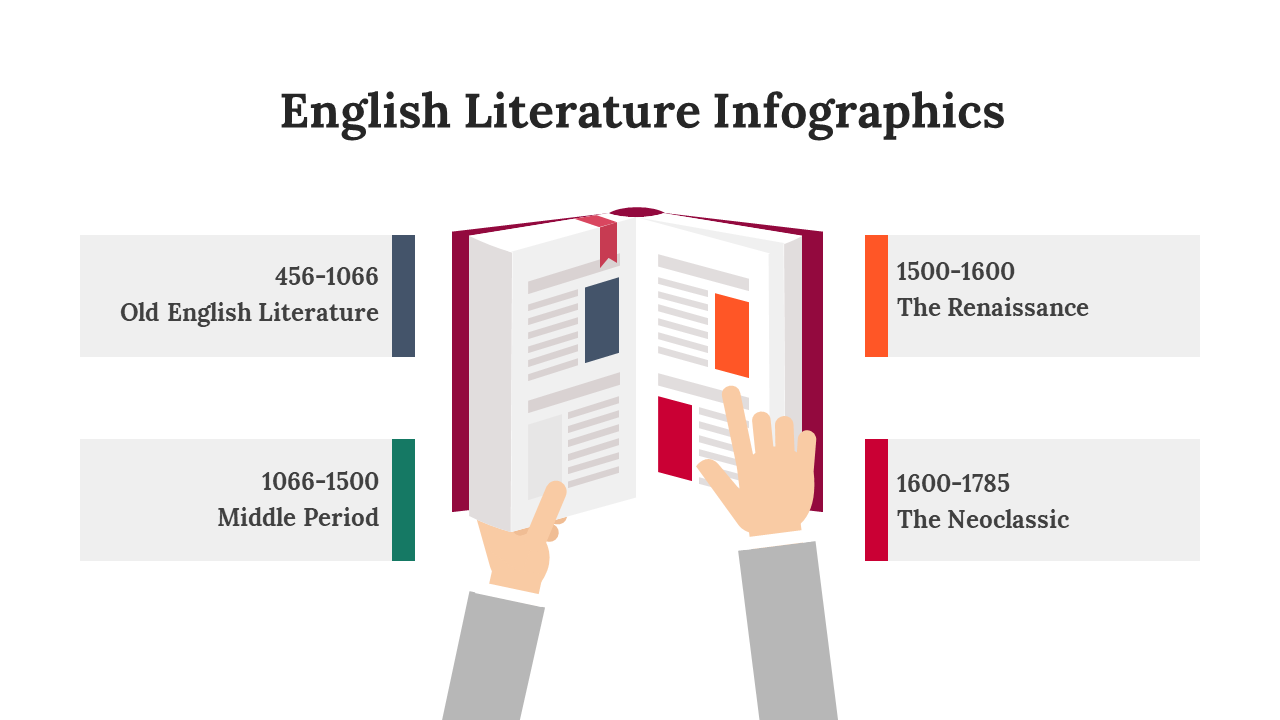 English Literature Infographics

456-1066
Old English Literature

1066-1500
Middle Period

1500-1600
The Renaissance

1600-1785
The Neoclassic