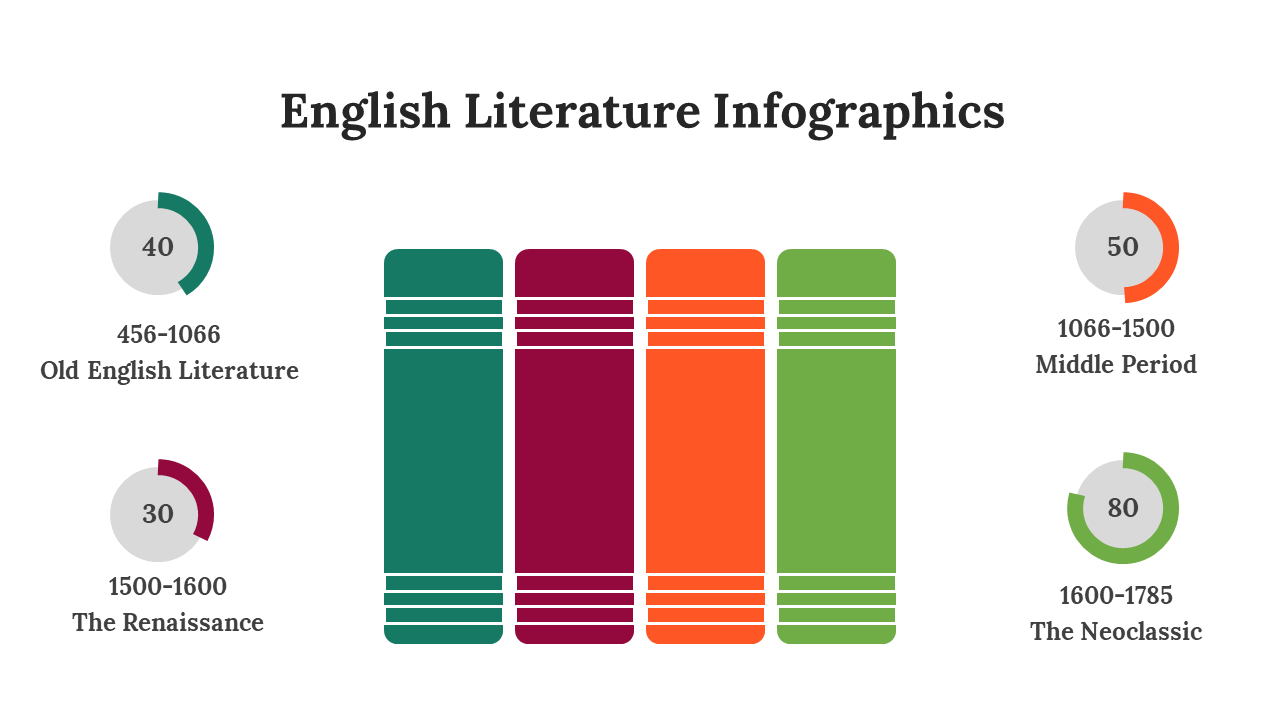 English Literature Infographics

40

456-1066
Old English Literature

30

1500-1600
The Renaissance

50

1066-1500
Middle Period

80

1600-1785
The Neoclassic