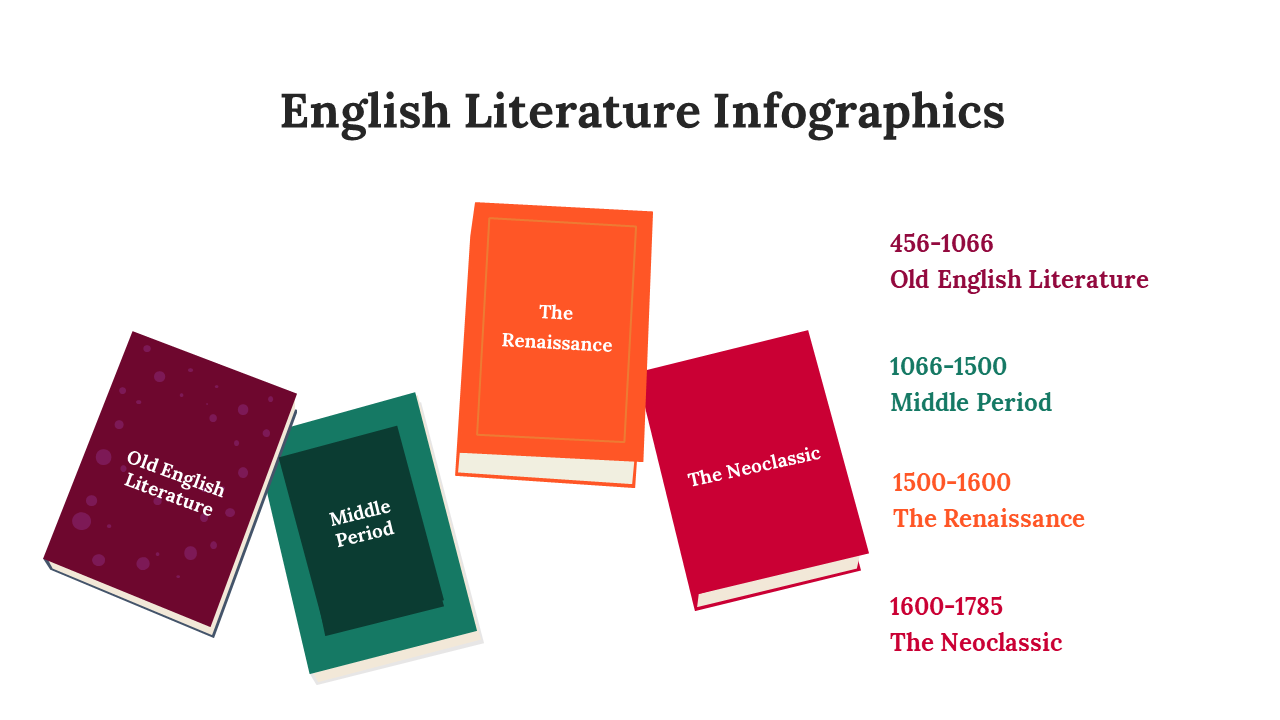 English Literature Infographics

Old English Literature

Middle Period

The Renaissance

The Neoclassic

456-1066
Old English Literature

1066-1500
Middle Period

1500-1600
The Renaissance

1600-1785
The Neoclassic