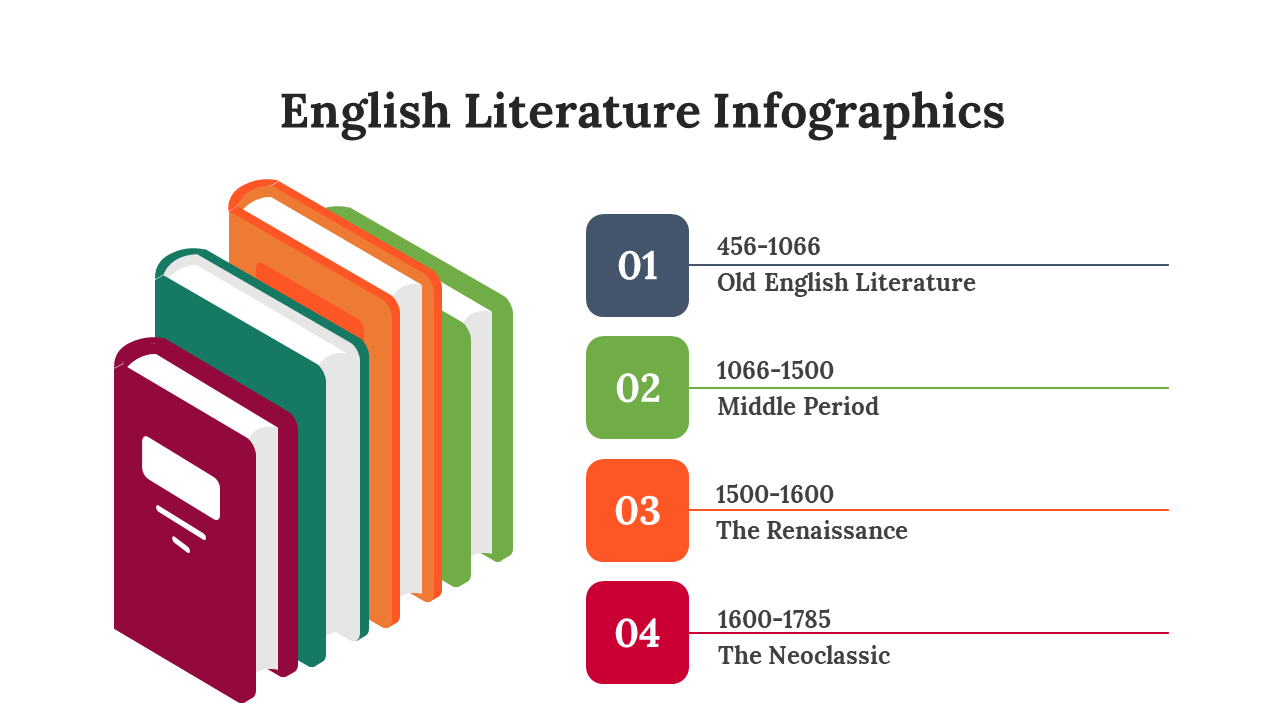 English Literature Infographics

01
456-1066
Old English Literature

02
1066-1500
Middle Period

03
1500-1600
The Renaissance

04
1600-1785
The Neoclassic