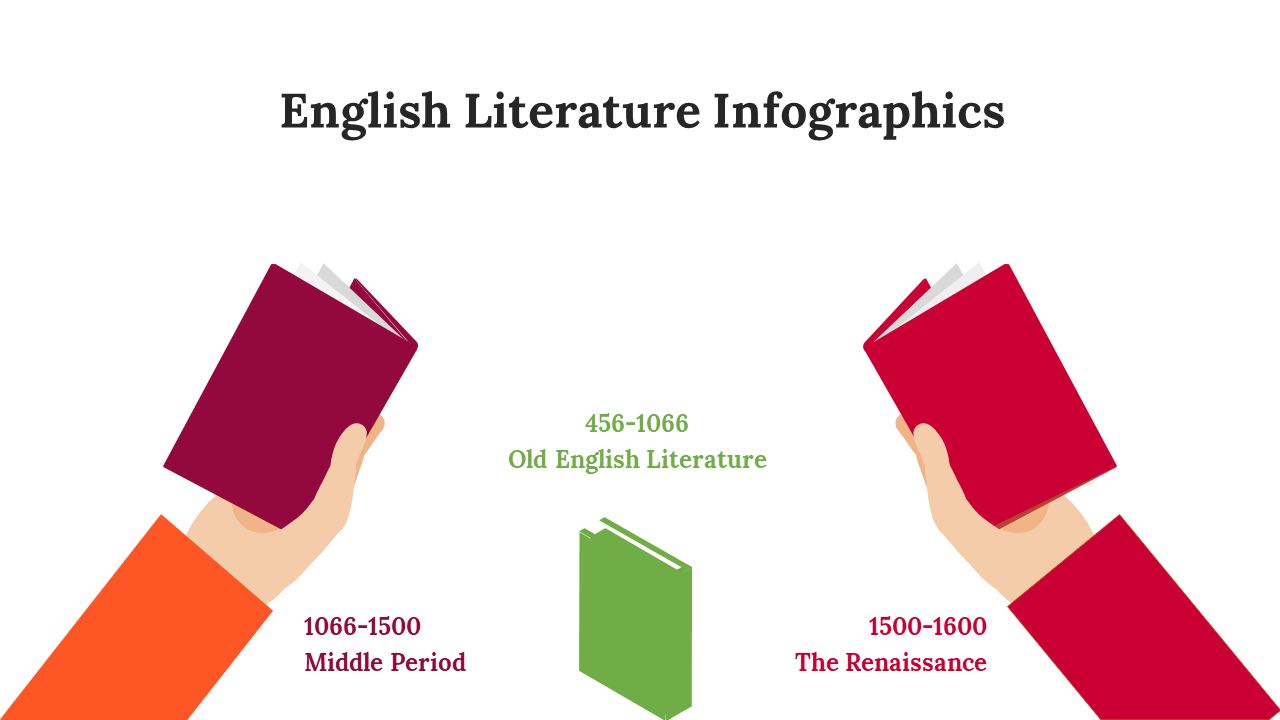 English Literature Infographics

456-1066
Old English Literature

1066-1500
Middle Period

1500-1600
The Renaissance