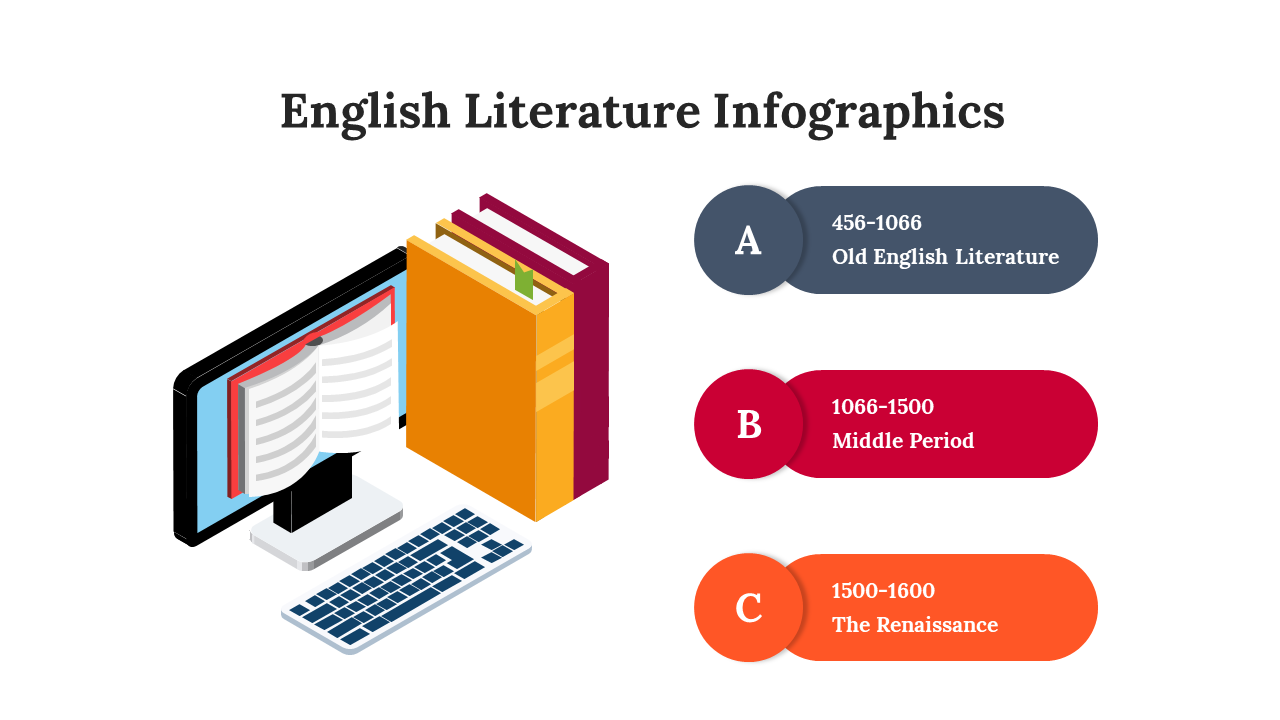 English Literature Infographics

A
456-1066
Old English Literature

B
1066-1500
Middle Period

C
1500-1600
The Renaissance