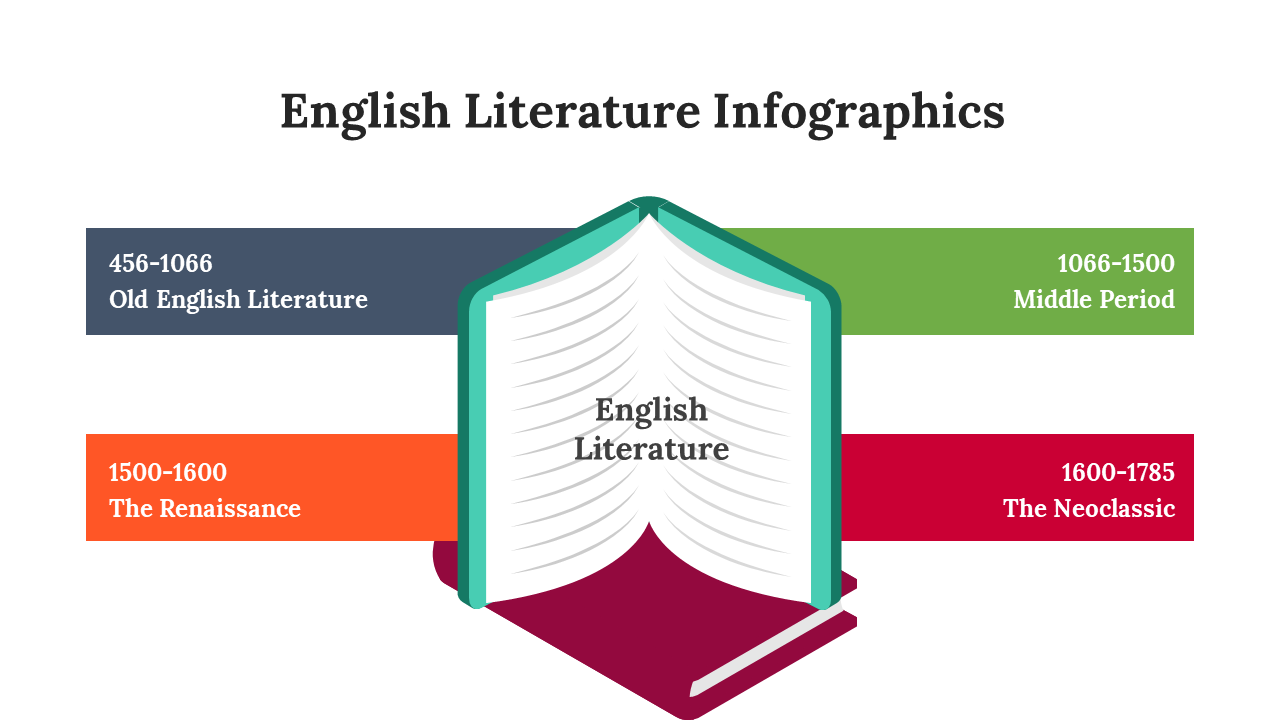 English Literature Infographics

456-1066
Old English Literature

1066-1500
Middle Period

English Literature

1500-1600
The Renaissance

1600-1785
The Neoclassic