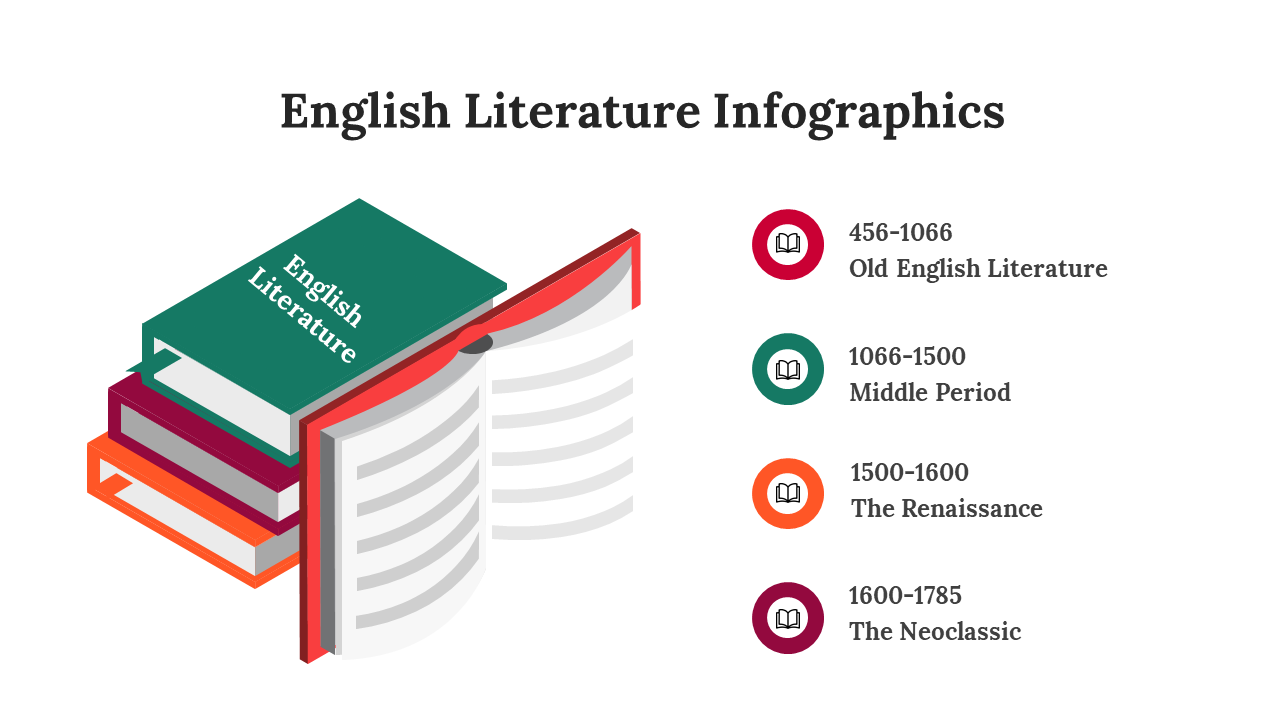 English Literature Infographics

English Literature

456-1066
Old English Literature

1066-1500
Middle Period

1500-1600
The Renaissance

1600-1785
The Neoclassic