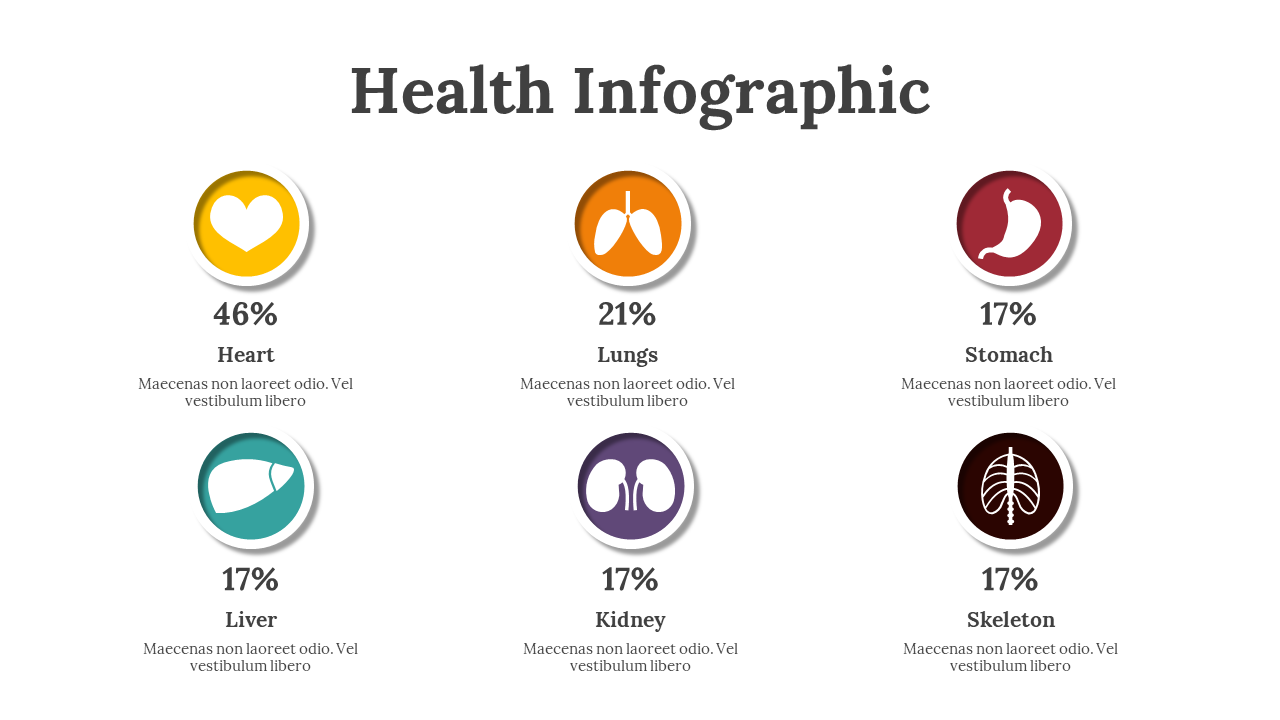 Health Infographic

46%

Heart

Maecenas non laoreet odio. Vel vestibulum libero

21%

Lungs

Maecenas non laoreet odio. Vel vestibulum libero

17%

Stomach

Maecenas non laoreet odio. Vel vestibulum libero

17%

Liver

Maecenas non laoreet odio. Vel vestibulum libero

17%

Kidney

Maecenas non laoreet odio. Vel vestibulum libero

17%

Skeleton

Maecenas non laoreet odio. Vel vestibulum libero