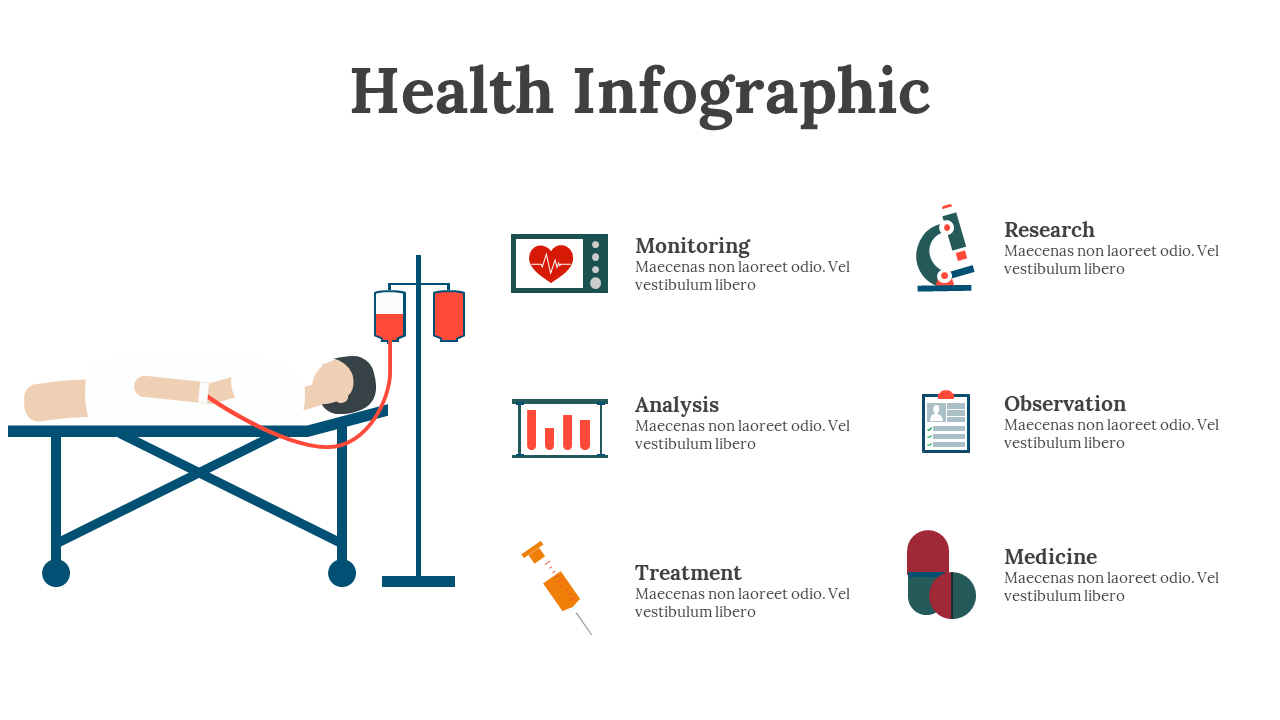 Health Infographic

Monitoring
Maecenas non laoreet odio. Vel vestibulum libero

Analysis
Maecenas non laoreet odio. Vel vestibulum libero

Treatment
Maecenas non laoreet odio. Vel vestibulum libero

Research
Maecenas non laoreet odio. Vel vestibulum libero

Observation
Maecenas non laoreet odio. Vel vestibulum libero

Medicine
Maecenas non laoreet odio. Vel vestibulum libero