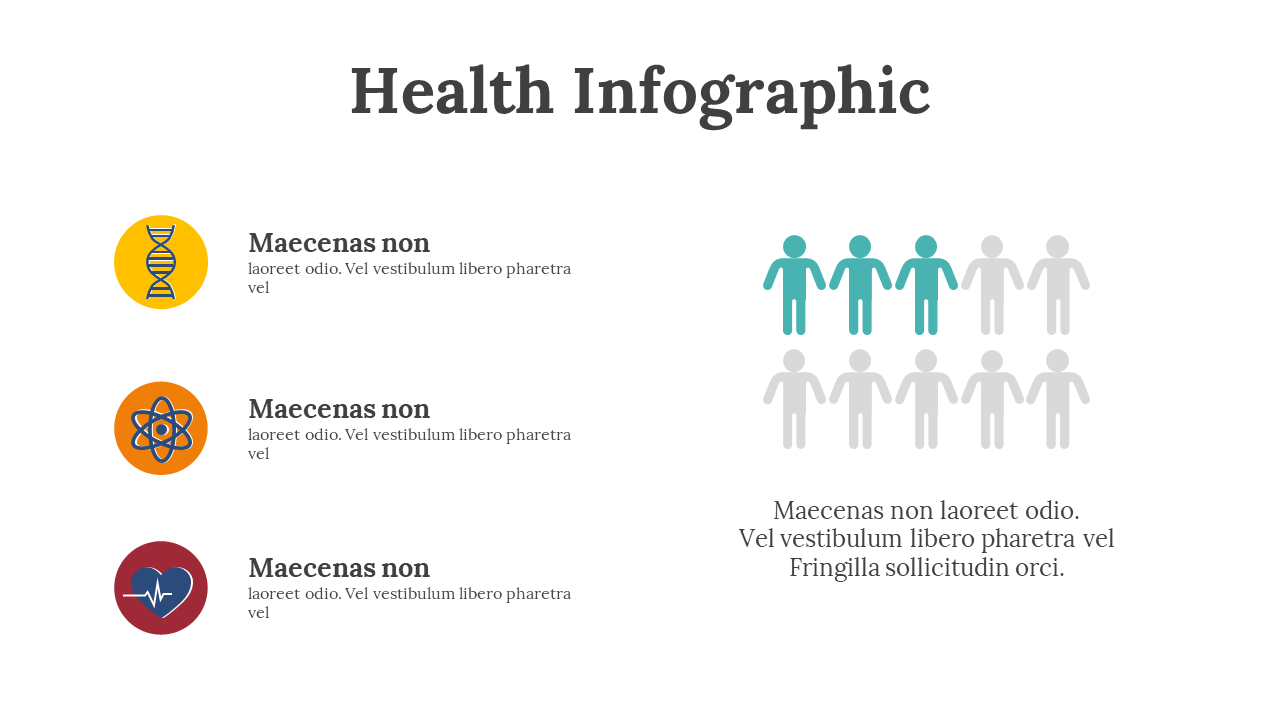 Health Infographic

Maecenas non
laoreet odio. Vel vestibulum libero pharetra vel

Maecenas non
laoreet odio. Vel vestibulum libero pharetra vel

Maecenas non
laoreet odio. Vel vestibulum libero pharetra vel

Maecenas non laoreet odio.
Vel vestibulum libero pharetra vel
Fringilla sollicitudin orci.