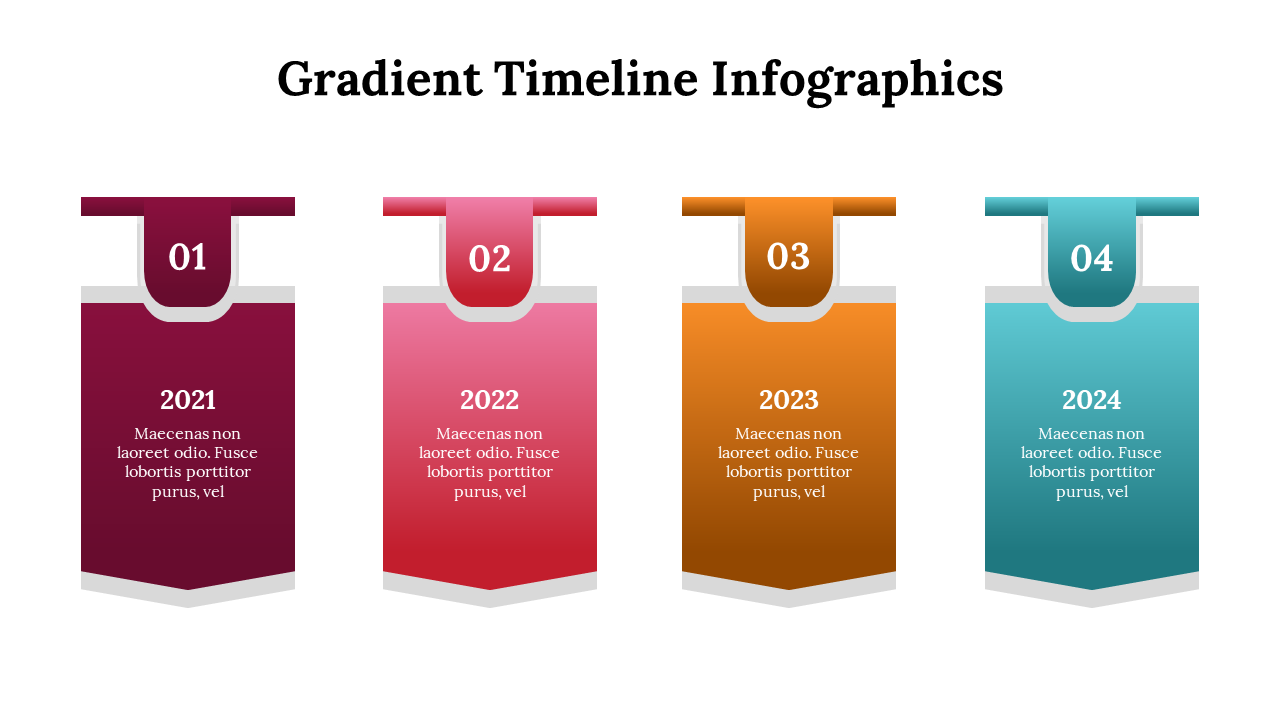 Gradient Timeline Infographics

01

2021

Maecenas non laoreet odio. Fusce lobortis porttitor purus, vel

02

2022

Maecenas non laoreet odio. Fusce lobortis porttitor purus, vel

03

2023

Maecenas non laoreet odio. Fusce lobortis porttitor purus, vel

04

2024

Maecenas non laoreet odio. Fusce lobortis porttitor purus, vel