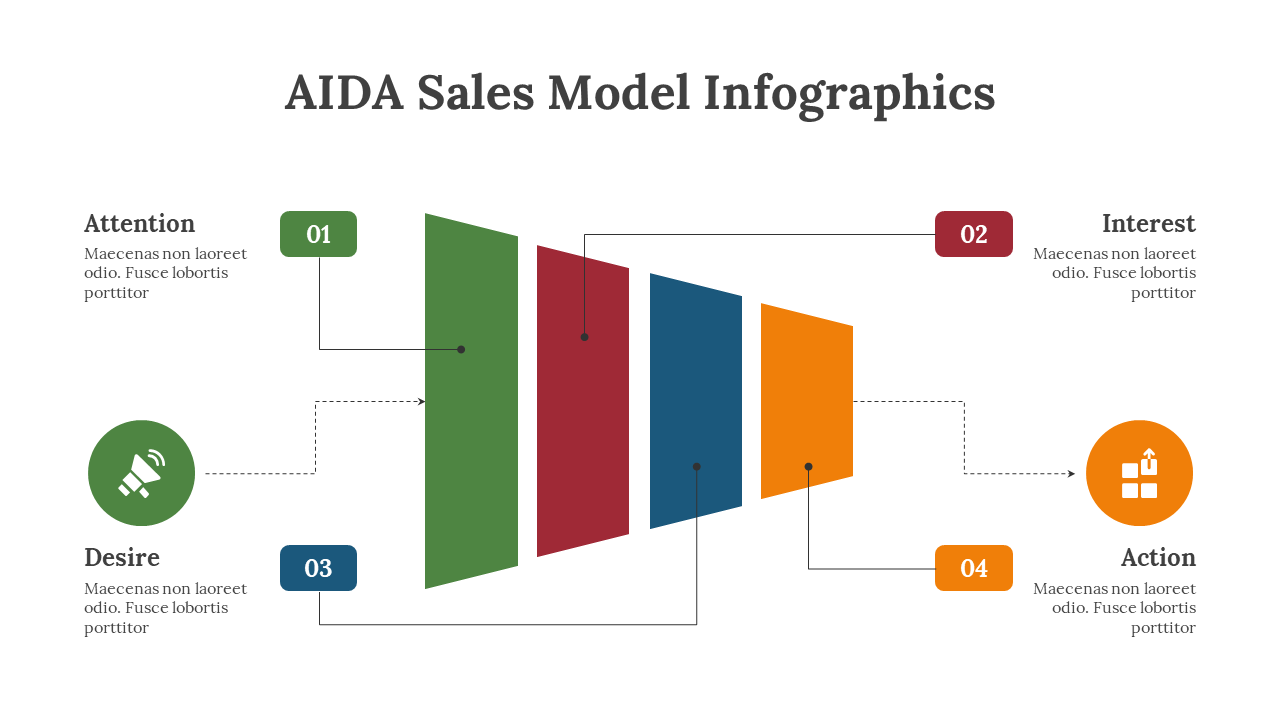 AIDA Sales Model Infographics

Attention
Maecenas non laoreet odio. Fusce lobortis porttitor

01

02

Interest
Maecenas non laoreet odio. Fusce lobortis porttitor

Desire
Maecenas non laoreet odio. Fusce lobortis porttitor

03

04

Action
Maecenas non laoreet odio. Fusce lobortis porttitor