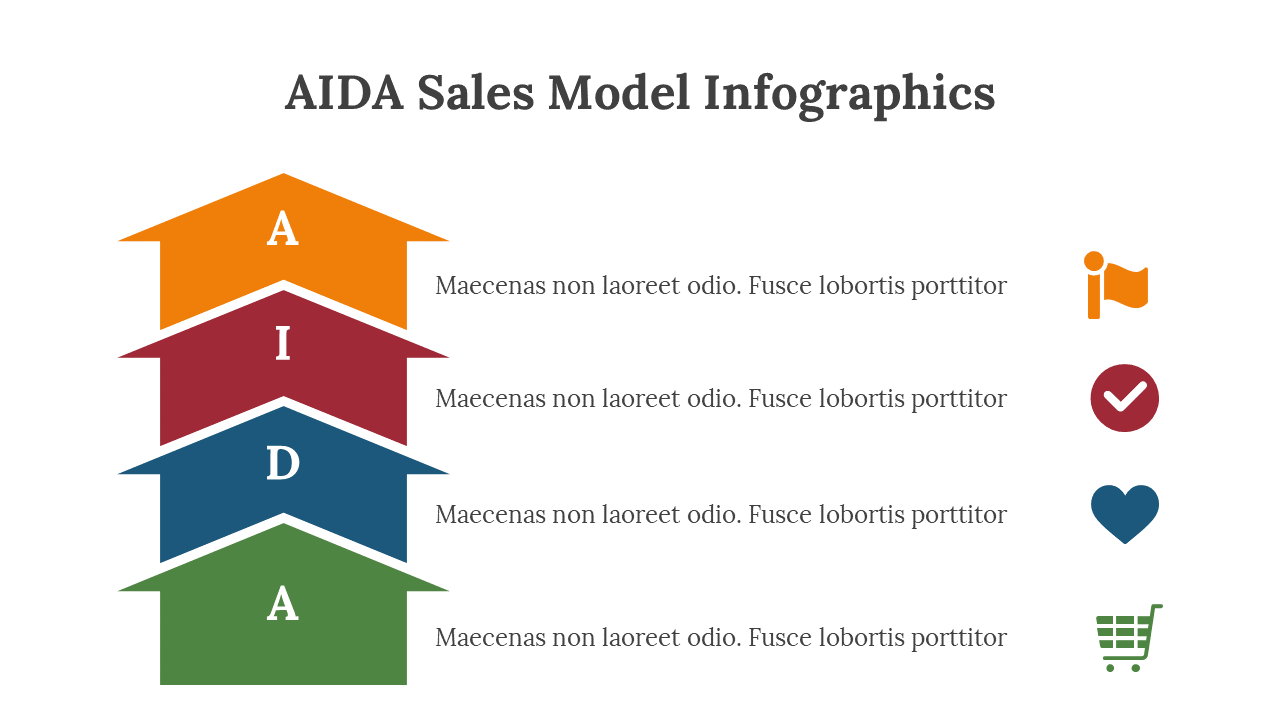 AIDA Sales Model Infographics

A

Maecenas non laoreet odio. Fusce lobortis porttitor

I

Maecenas non laoreet odio. Fusce lobortis porttitor

D

Maecenas non laoreet odio. Fusce lobortis porttitor

A

Maecenas non laoreet odio. Fusce lobortis porttitor