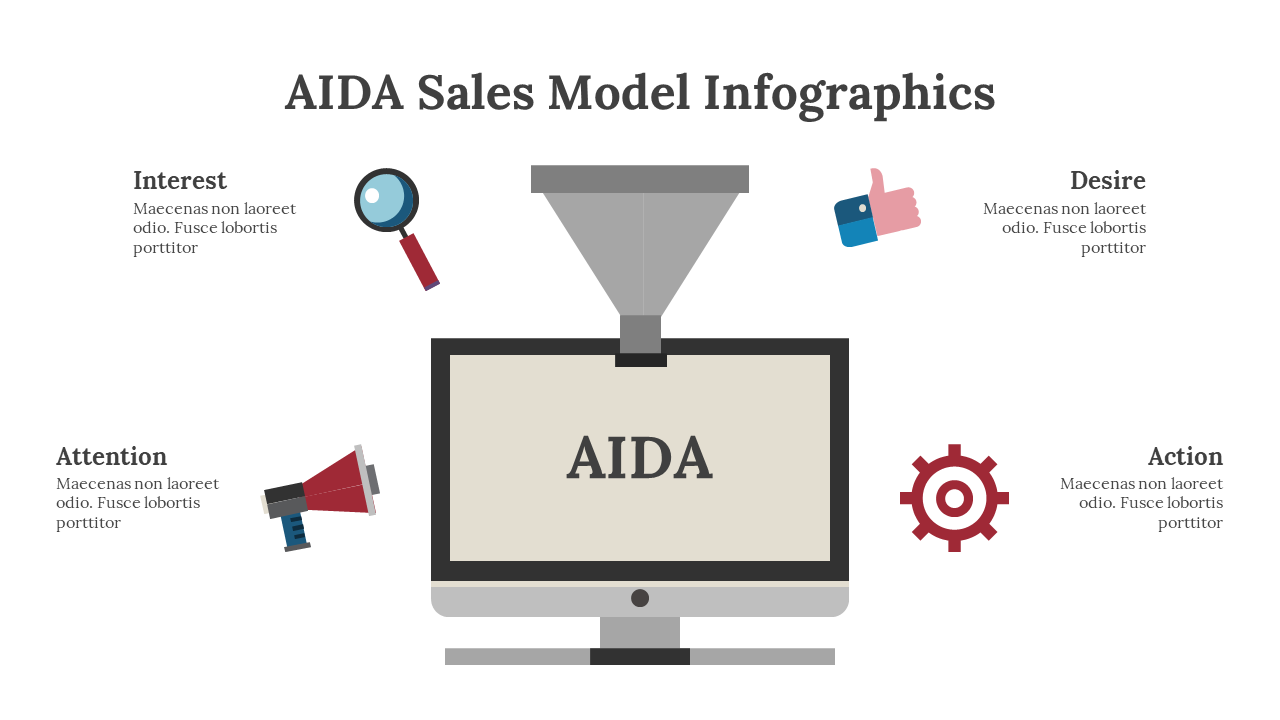 AIDA Sales Model Infographics

Interest
Maecenas non laoreet odio. Fusce lobortis porttitor

Desire
Maecenas non laoreet odio. Fusce lobortis porttitor

AIDA

Attention
Maecenas non laoreet odio. Fusce lobortis porttitor

Action
Maecenas non laoreet odio. Fusce lobortis porttitor