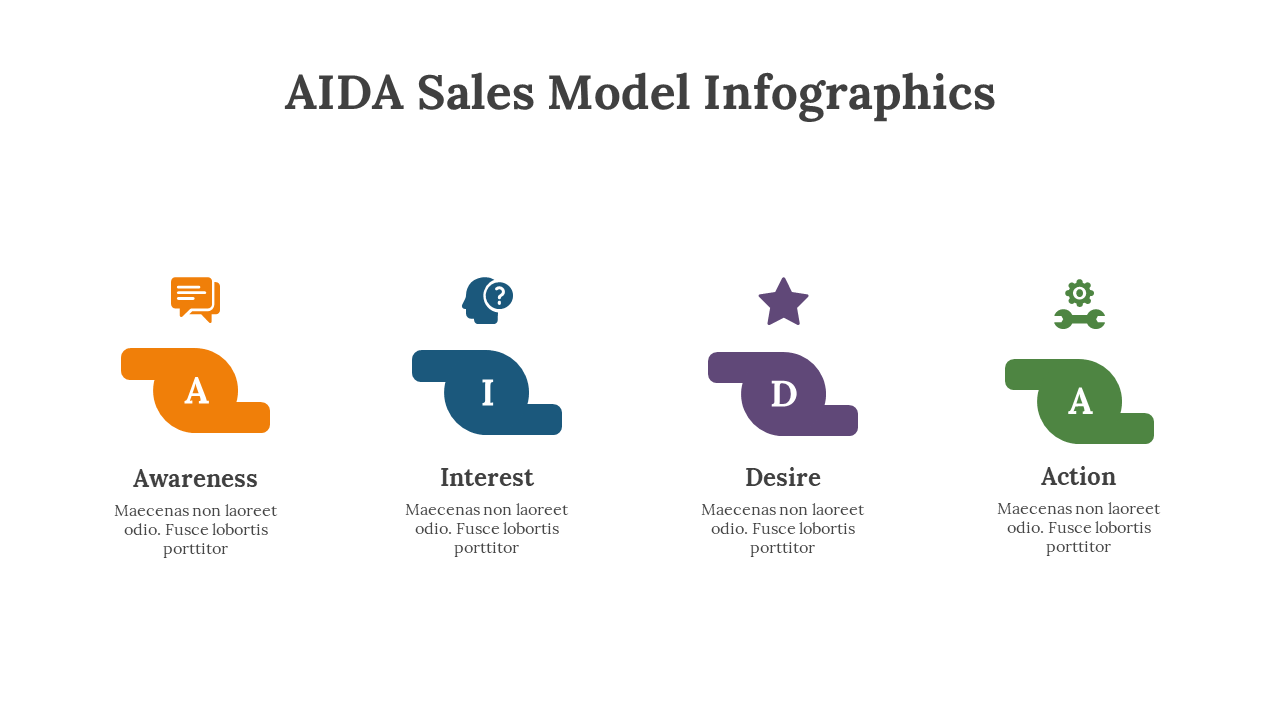 AIDA Sales Model Infographics

A

Awareness

Maecenas non laoreet odio. Fusce lobortis porttitor

I

Interest

Maecenas non laoreet odio. Fusce lobortis porttitor

D

Desire

Maecenas non laoreet odio. Fusce lobortis porttitor

A

Action

Maecenas non laoreet odio. Fusce lobortis porttitor