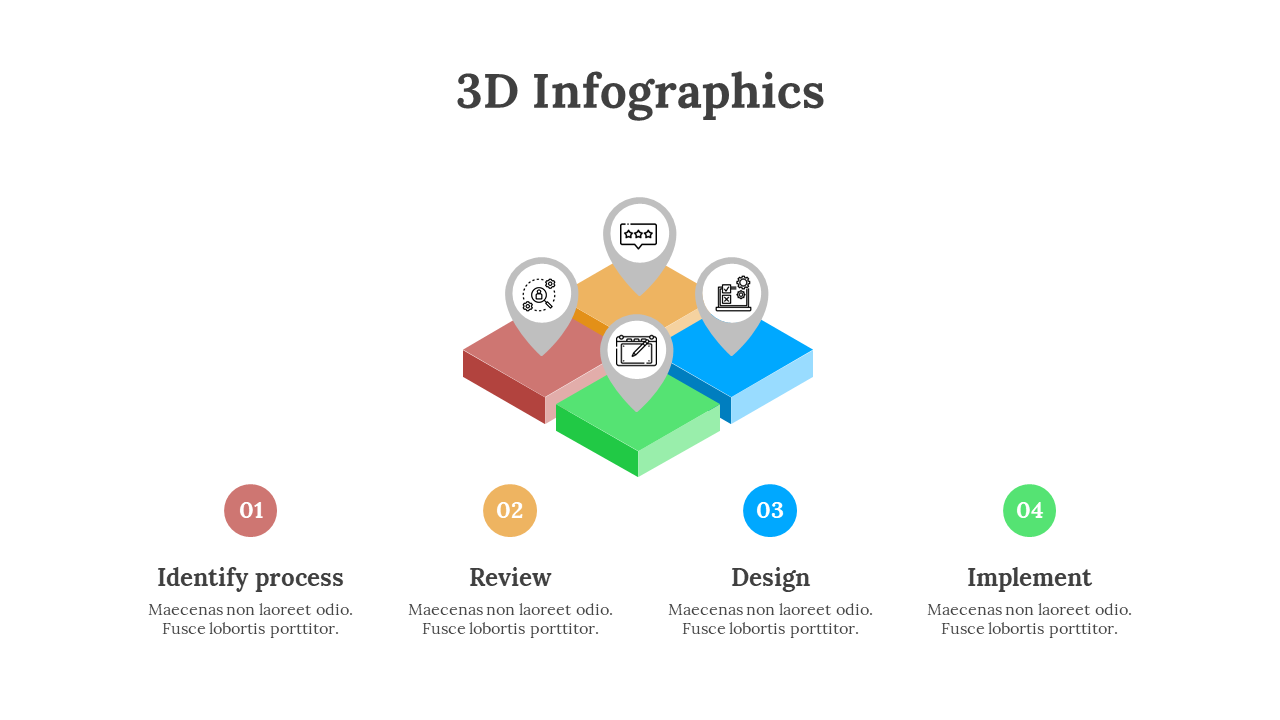 3D Infographics

01

Identify process

Maecenas non laoreet odio. Fusce lobortis porttitor.

02

Review

Maecenas non laoreet odio. Fusce lobortis porttitor.

03

Design

Maecenas non laoreet odio. Fusce lobortis porttitor.

04

Implement

Maecenas non laoreet odio. Fusce lobortis porttitor.