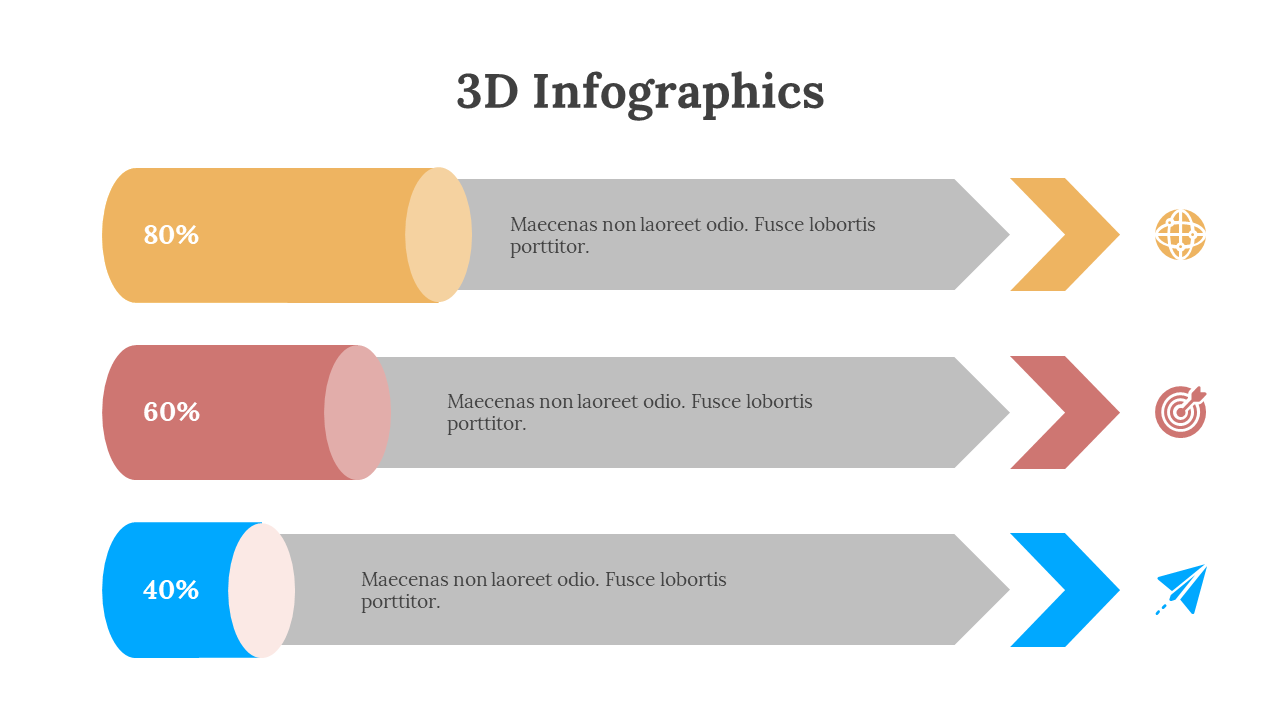 3D Infographics

80%

Maecenas non laoreet odio. Fusce lobortis porttitor.

60%

Maecenas non laoreet odio. Fusce lobortis porttitor.

40%

Maecenas non laoreet odio. Fusce lobortis porttitor.