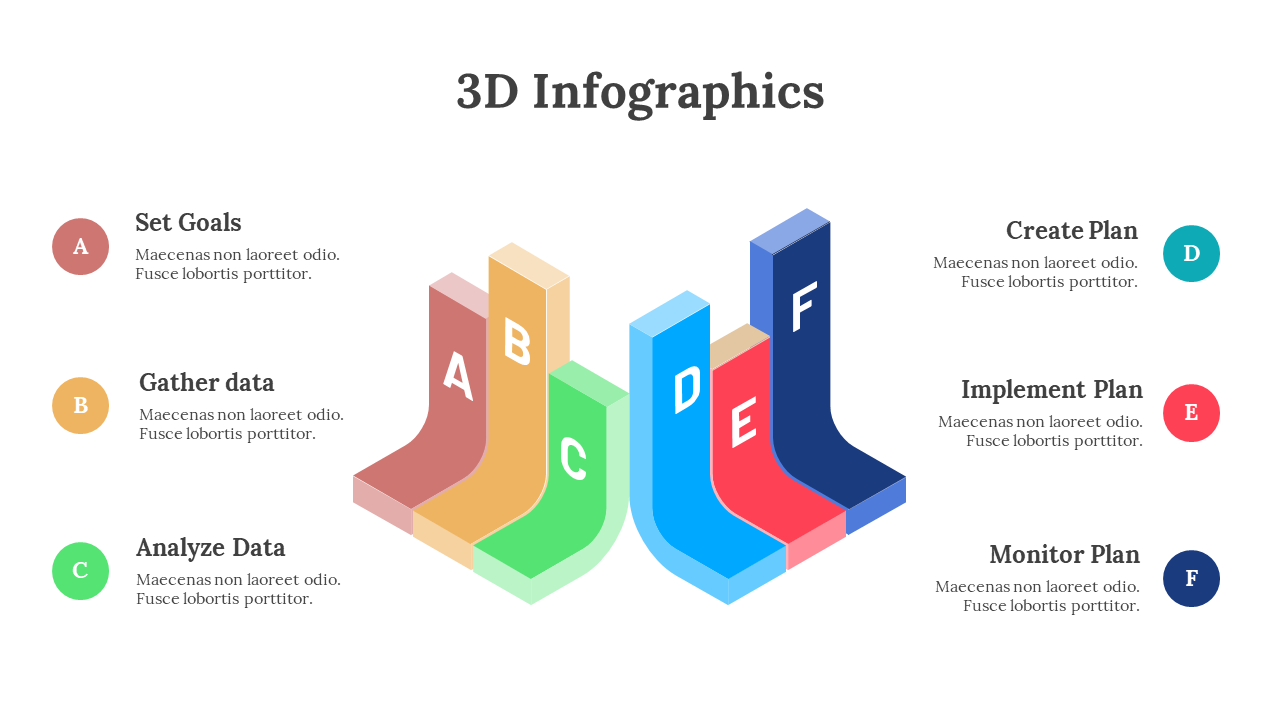 3D Infographics

A
Set Goals
Maecenas non laoreet odio. Fusce lobortis porttitor.

B
Gather data
Maecenas non laoreet odio. Fusce lobortis porttitor.

C
Analyze Data
Maecenas non laoreet odio. Fusce lobortis porttitor.

A B C D E F

Create Plan
Maecenas non laoreet odio. Fusce lobortis porttitor.
D

Implement Plan
Maecenas non laoreet odio. Fusce lobortis porttitor.
E

Monitor Plan
Maecenas non laoreet odio. Fusce lobortis porttitor.
F