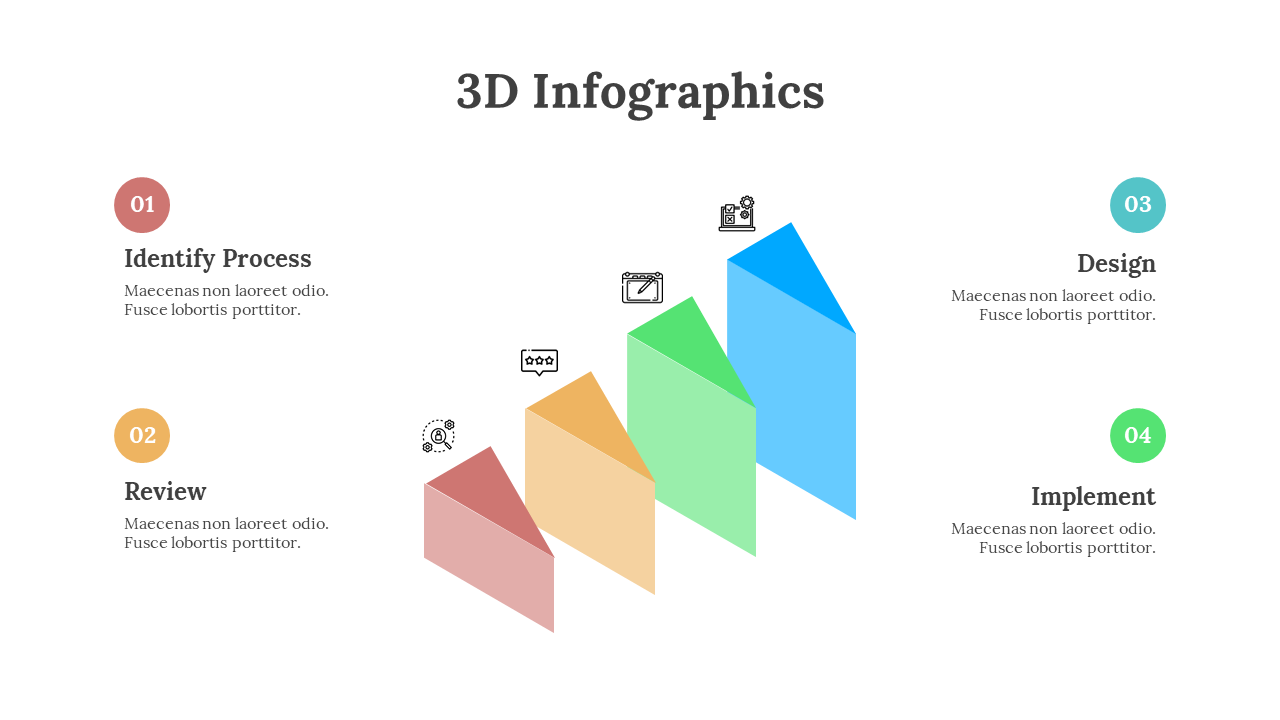 3D Infographics

01

Identify Process

Maecenas non laoreet odio. Fusce lobortis porttitor.

02

Review

Maecenas non laoreet odio. Fusce lobortis porttitor.

03

Design

Maecenas non laoreet odio. Fusce lobortis porttitor.

04

Implement

Maecenas non laoreet odio. Fusce lobortis porttitor.