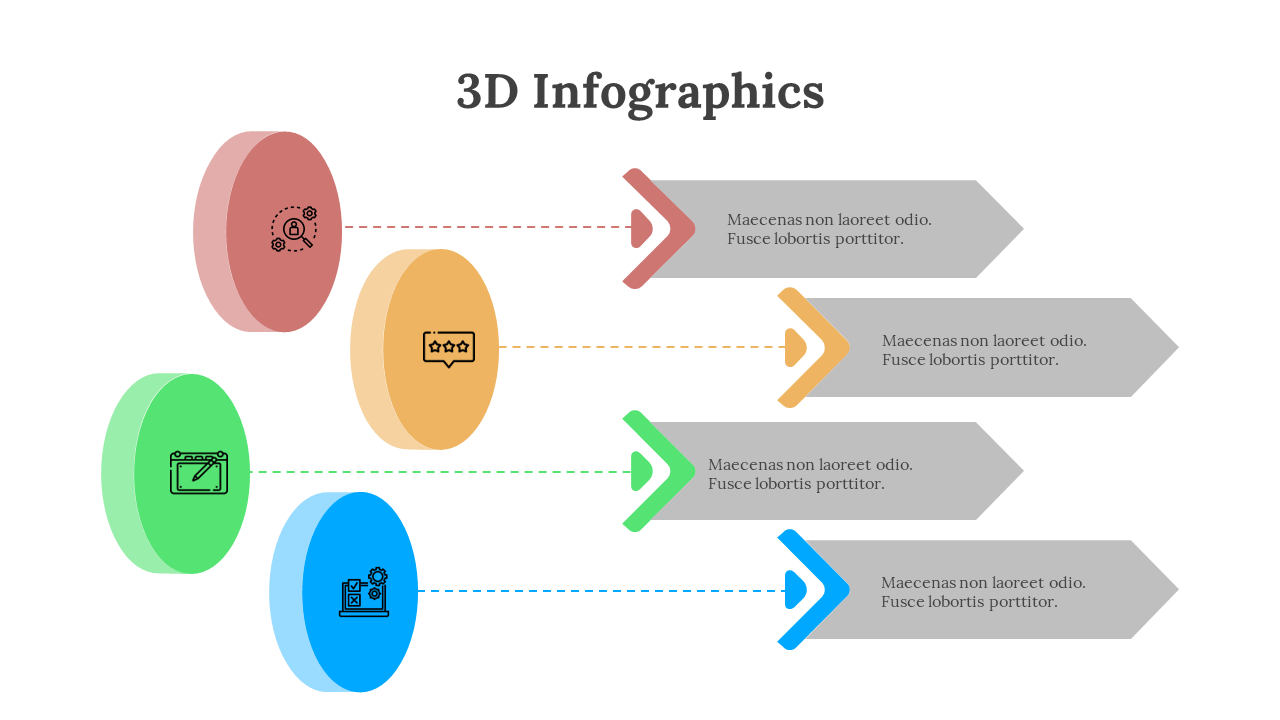 3D Infographics

Maecenas non laoreet odio. Fusce lobortis porttitor.

Maecenas non laoreet odio. Fusce lobortis porttitor.

Maecenas non laoreet odio. Fusce lobortis porttitor.

Maecenas non laoreet odio. Fusce lobortis porttitor.