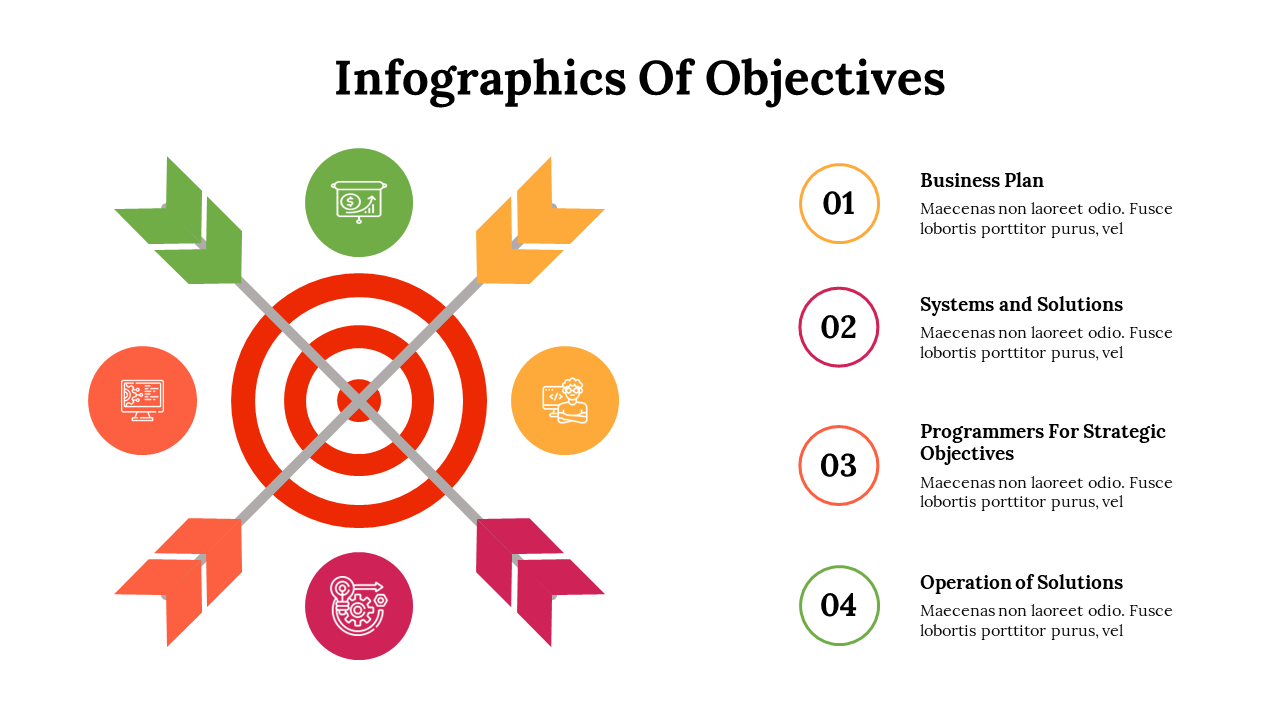 Infographics Of Objectives

01
Business Plan
Maecenas non laoreet odio. Fusce lobortis porttitor purus, vel

02
Systems and Solutions
Maecenas non laoreet odio. Fusce lobortis porttitor purus, vel

03
Programmers For Strategic Objectives
Maecenas non laoreet odio. Fusce lobortis porttitor purus, vel

04
Operation of Solutions
Maecenas non laoreet odio. Fusce lobortis porttitor purus, vel