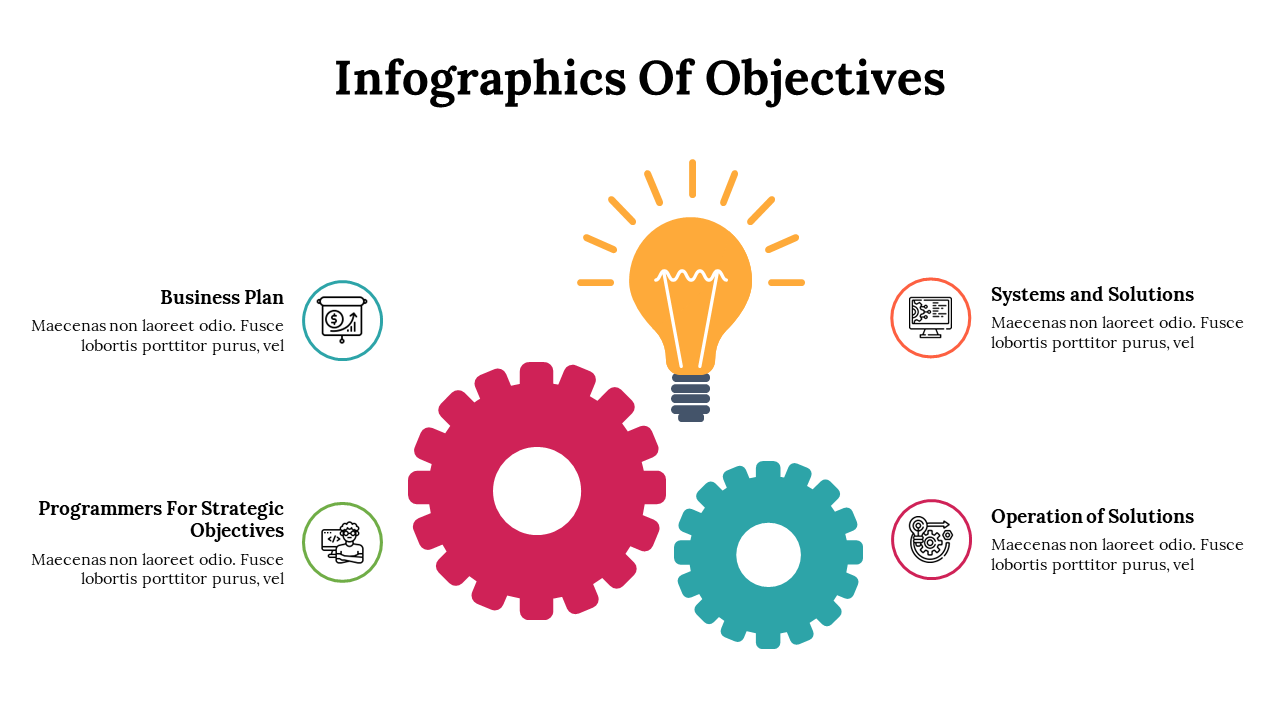 Infographics Of Objectives

Business Plan
Maecenas non laoreet odio. Fusce lobortis porttitor purus, vel

Programmers For Strategic Objectives
Maecenas non laoreet odio. Fusce lobortis porttitor purus, vel

Systems and Solutions
Maecenas non laoreet odio. Fusce lobortis porttitor purus, vel

Operation of Solutions
Maecenas non laoreet odio. Fusce lobortis porttitor purus, vel