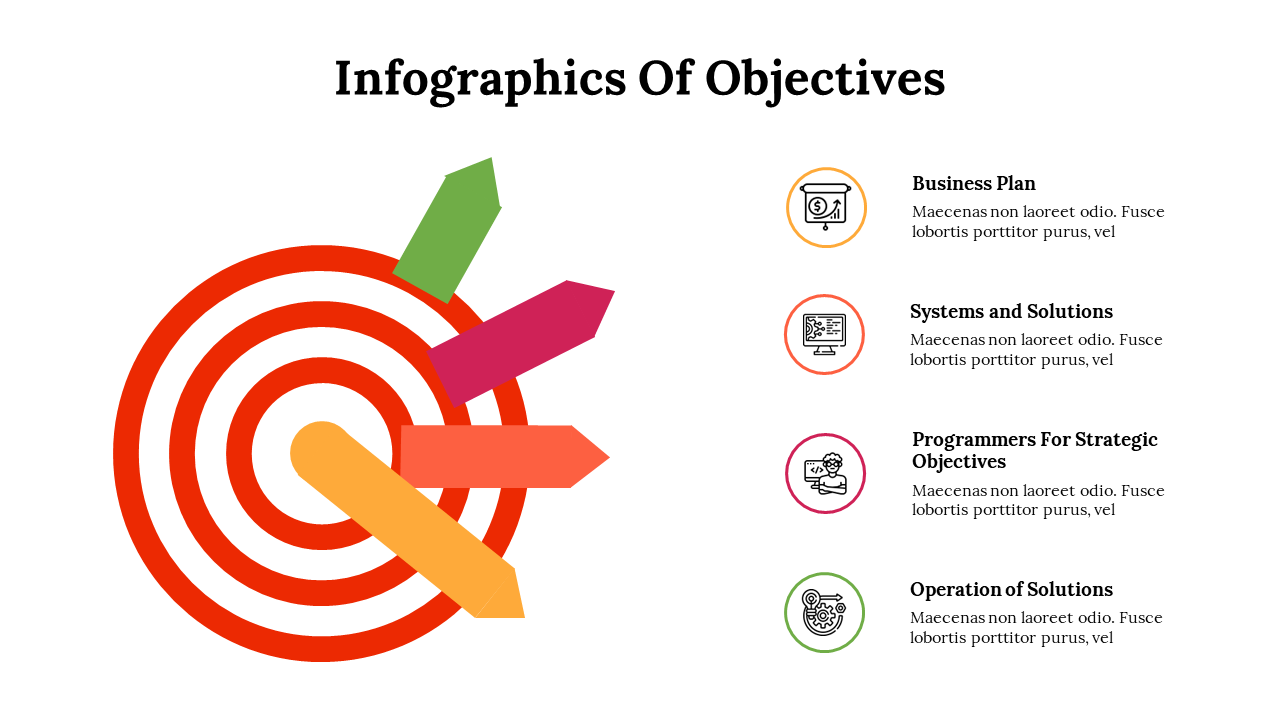 Infographics Of Objectives

Business Plan
Maecenas non laoreet odio. Fusce lobortis porttitor purus, vel

Systems and Solutions
Maecenas non laoreet odio. Fusce lobortis porttitor purus, vel

Programmers For Strategic Objectives
Maecenas non laoreet odio. Fusce lobortis porttitor purus, vel

Operation of Solutions
Maecenas non laoreet odio. Fusce lobortis porttitor purus, vel