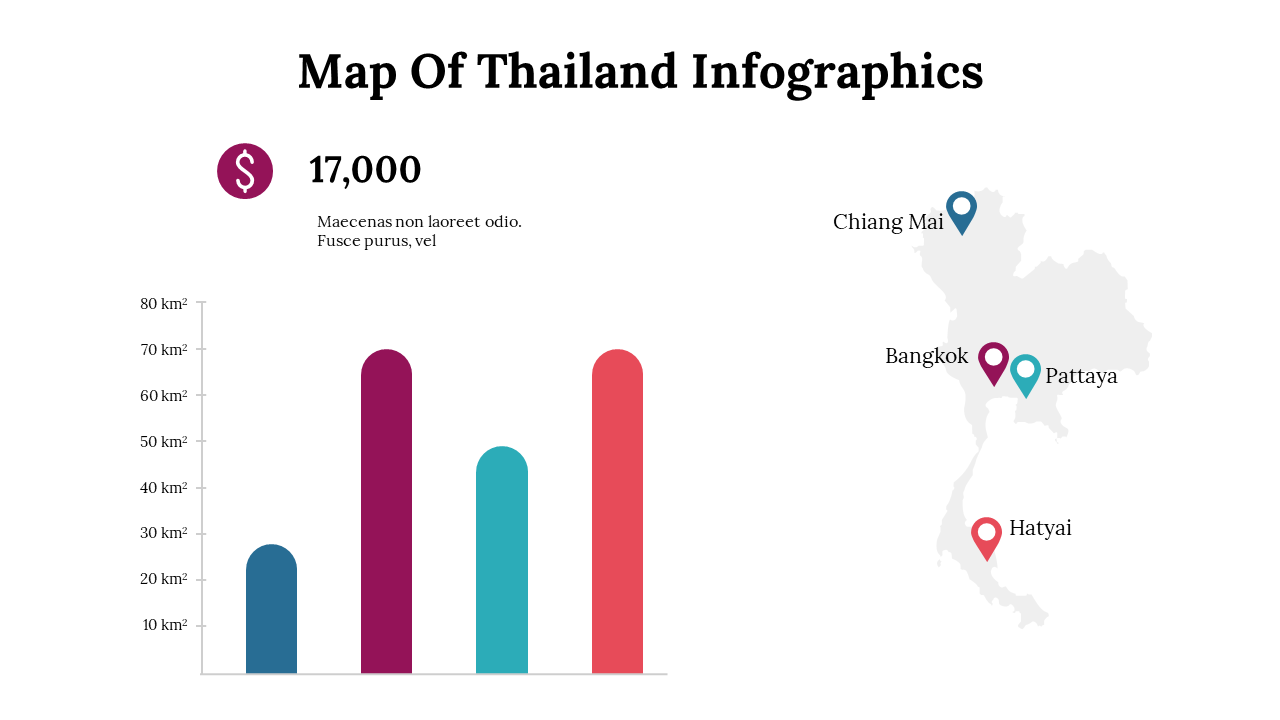 Map Of Thailand Infographics

$

17,000

Maecenas non laoreet odio. Fusce purus, vel

80 km²
70 km²
60 km²
50 km²
40 km²
30 km²
20 km²
10 km²

Chiang Mai

Bangkok

Pattaya

Hatyai