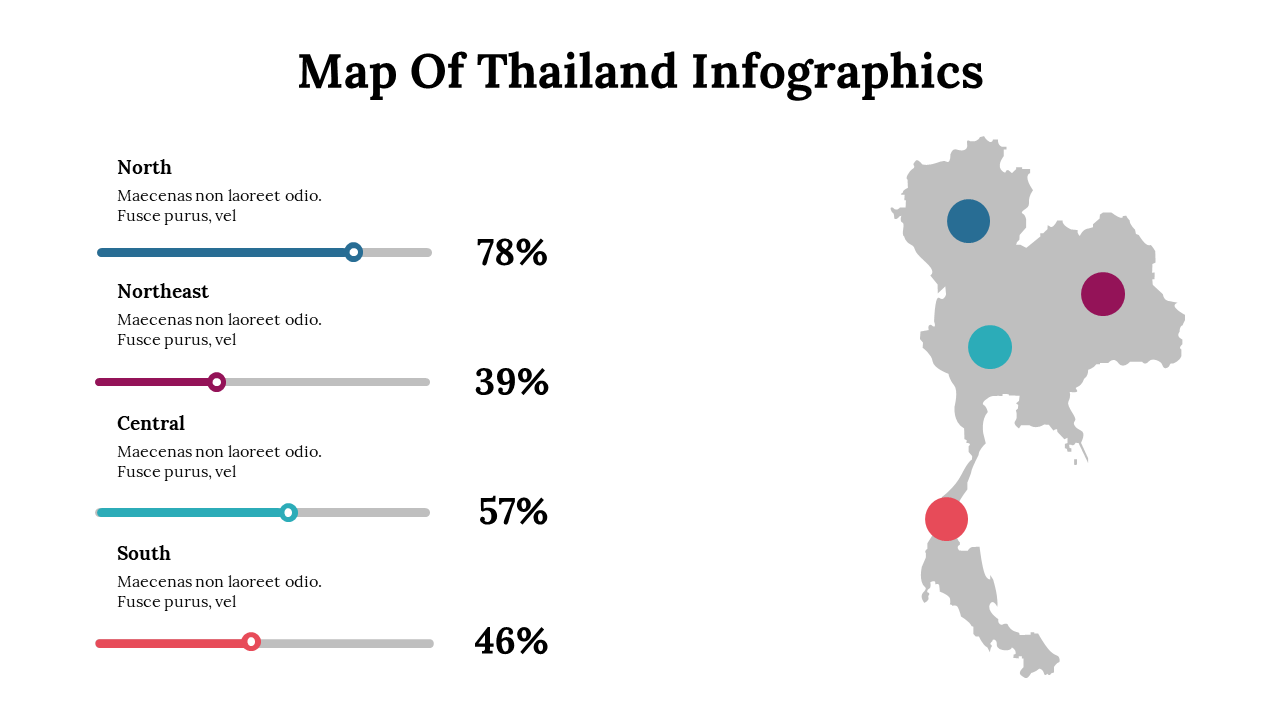 Map Of Thailand Infographics

North
Maecenas non laoreet odio. Fusce purus, vel

78%

Northeast
Maecenas non laoreet odio. Fusce purus, vel

39%

Central
Maecenas non laoreet odio. Fusce purus, vel

57%

South
Maecenas non laoreet odio. Fusce purus, vel

46%