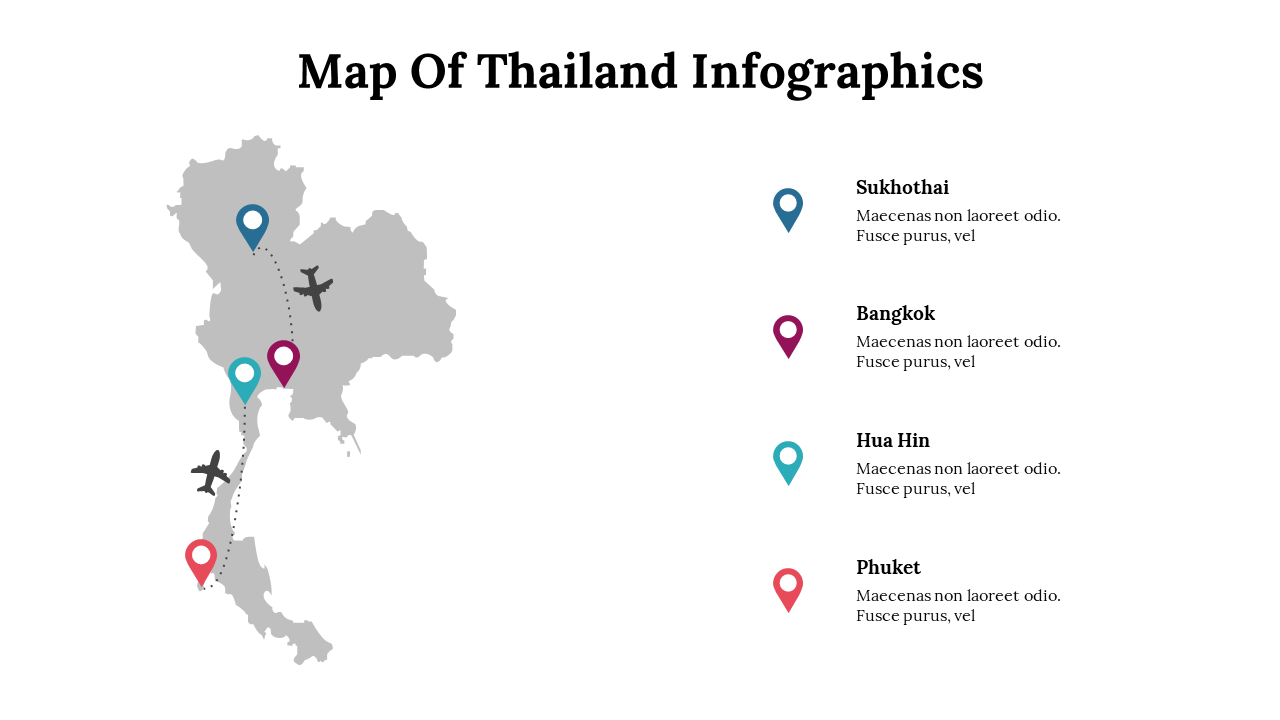 Map Of Thailand Infographics

Sukhothai
Maecenas non laoreet odio. Fusce purus, vel

Bangkok
Maecenas non laoreet odio. Fusce purus, vel

Hua Hin
Maecenas non laoreet odio. Fusce purus, vel

Phuket
Maecenas non laoreet odio. Fusce purus, vel