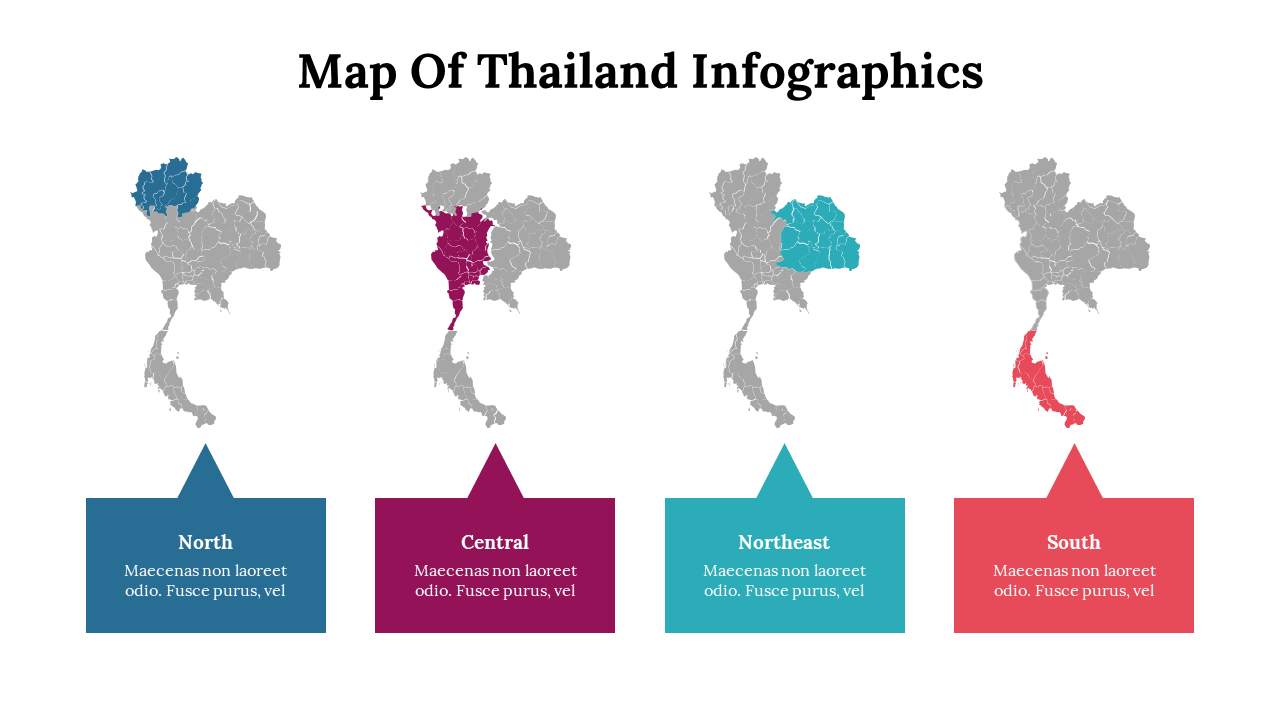 Map Of Thailand Infographics

North
Maecenas non laoreet odio. Fusce purus, vel

Central
Maecenas non laoreet odio. Fusce purus, vel

Northeast
Maecenas non laoreet odio. Fusce purus, vel

South
Maecenas non laoreet odio. Fusce purus, vel