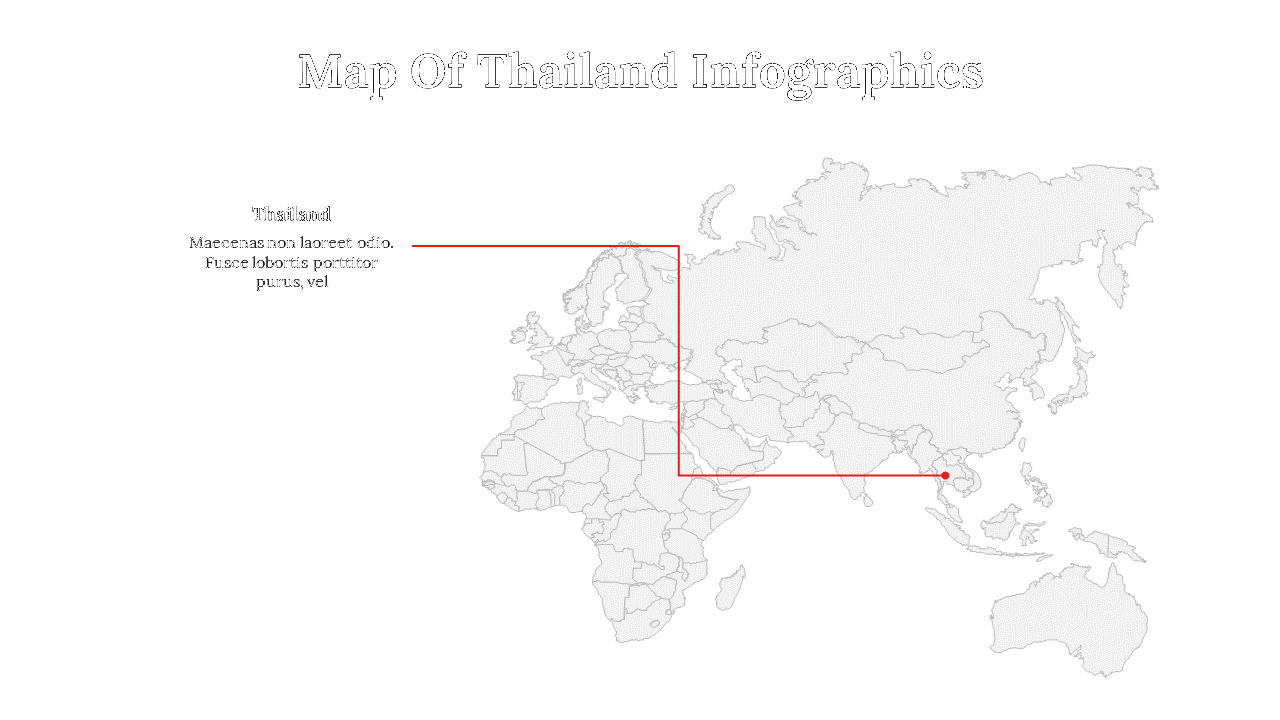 Map Of Thailand Infographics

Thailand

Maecenas non laoreet odio. Fusce lobortis porttitor purus, vel