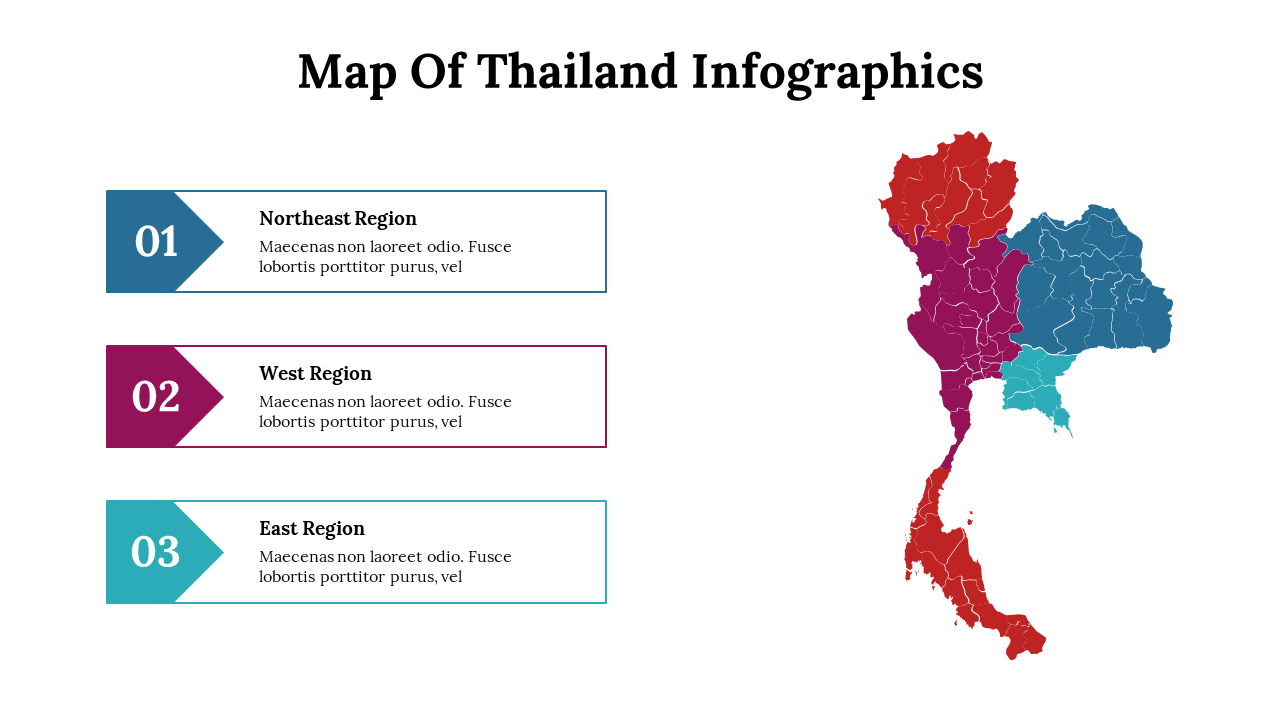 Map Of Thailand Infographics

01

Northeast Region

Maecenas non laoreet odio. Fusce lobortis porttitor purus, vel

02

West Region

Maecenas non laoreet odio. Fusce lobortis porttitor purus, vel

03

East Region

Maecenas non laoreet odio. Fusce lobortis porttitor purus, vel