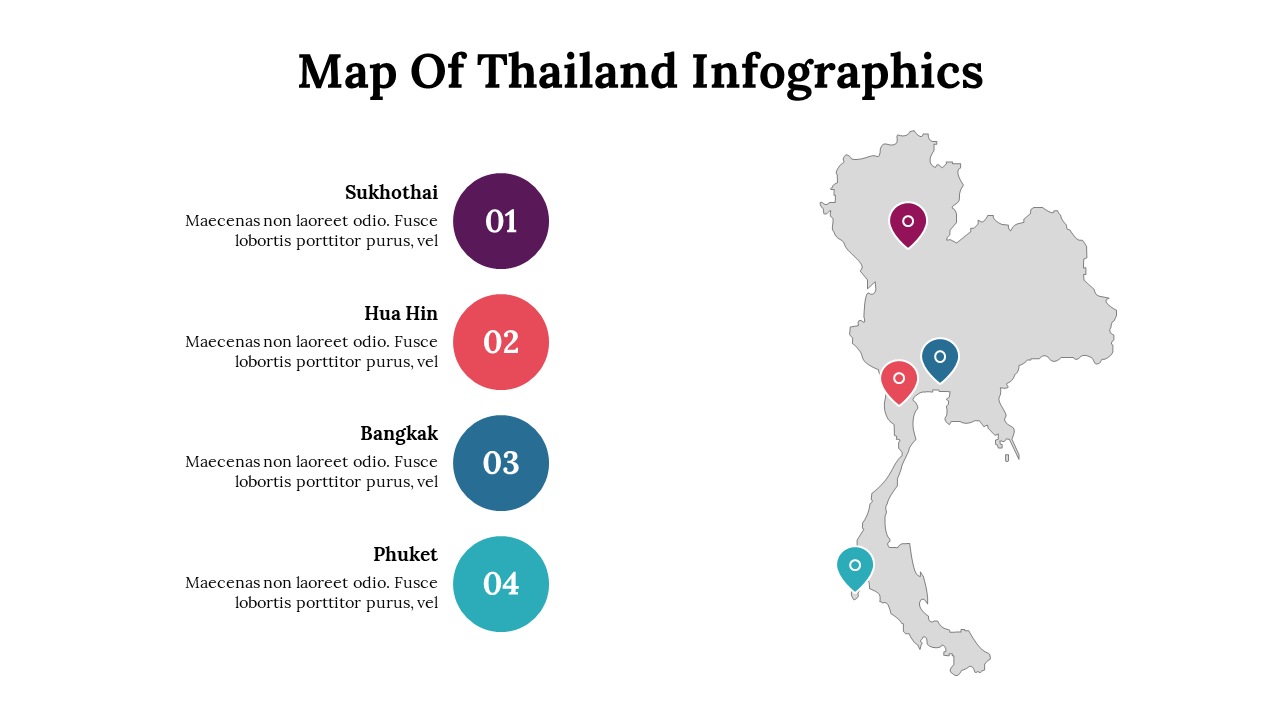 Map Of Thailand Infographics

Sukhothai
Maecenas non laoreet odio. Fusce lobortis porttitor purus, vel

01

Hua Hin
Maecenas non laoreet odio. Fusce lobortis porttitor purus, vel

02

Bangkak
Maecenas non laoreet odio. Fusce lobortis porttitor purus, vel

03

Phuket
Maecenas non laoreet odio. Fusce lobortis porttitor purus, vel

04