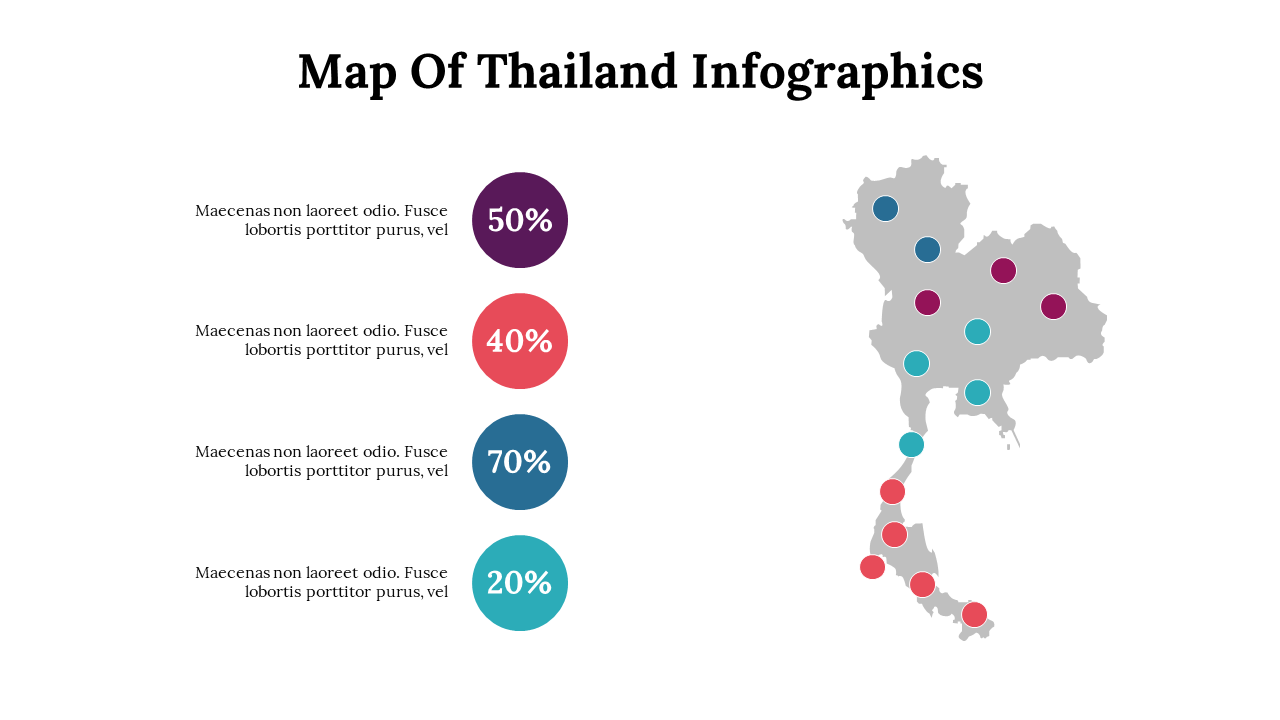 Map Of Thailand Infographics

Maecenas non laoreet odio. Fusce lobortis porttitor purus, vel

50%

Maecenas non laoreet odio. Fusce lobortis porttitor purus, vel

40%

Maecenas non laoreet odio. Fusce lobortis porttitor purus, vel

70%

Maecenas non laoreet odio. Fusce lobortis porttitor purus, vel

20%