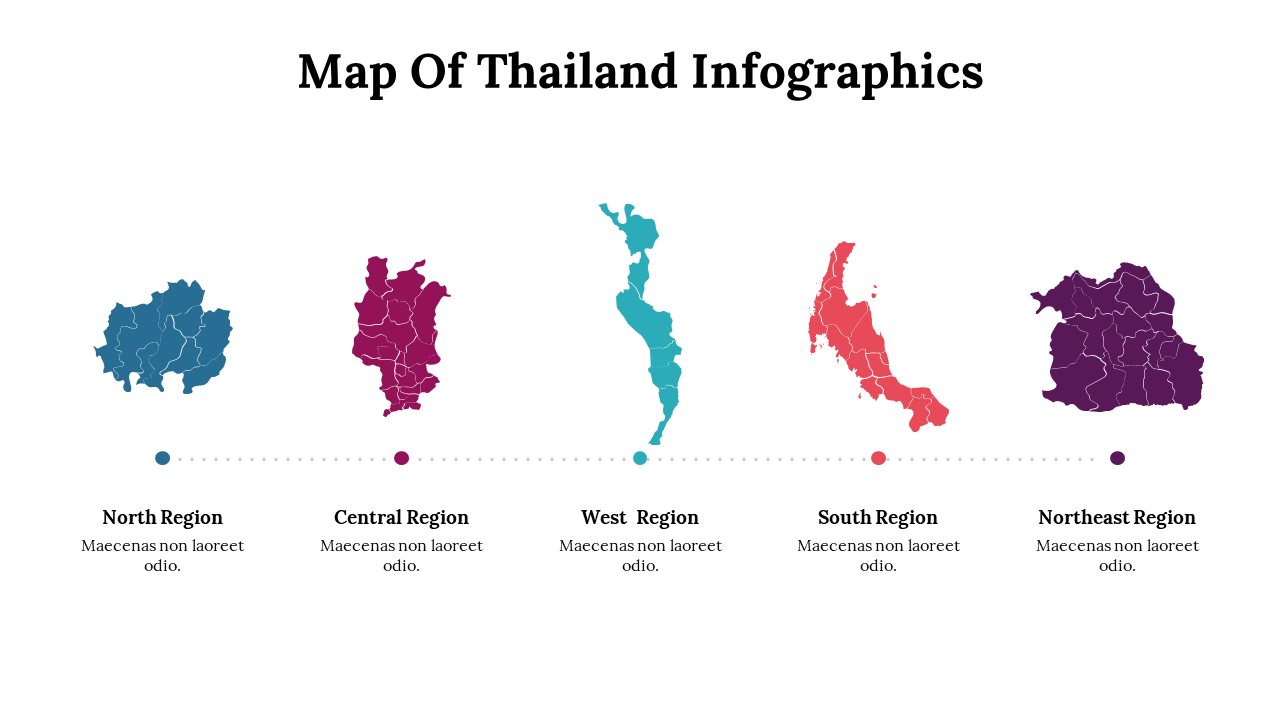 Map Of Thailand Infographics

North Region
Maecenas non laoreet odio.

Central Region
Maecenas non laoreet odio.

West  Region
Maecenas non laoreet odio.

South Region
Maecenas non laoreet odio.

Northeast Region
Maecenas non laoreet odio.