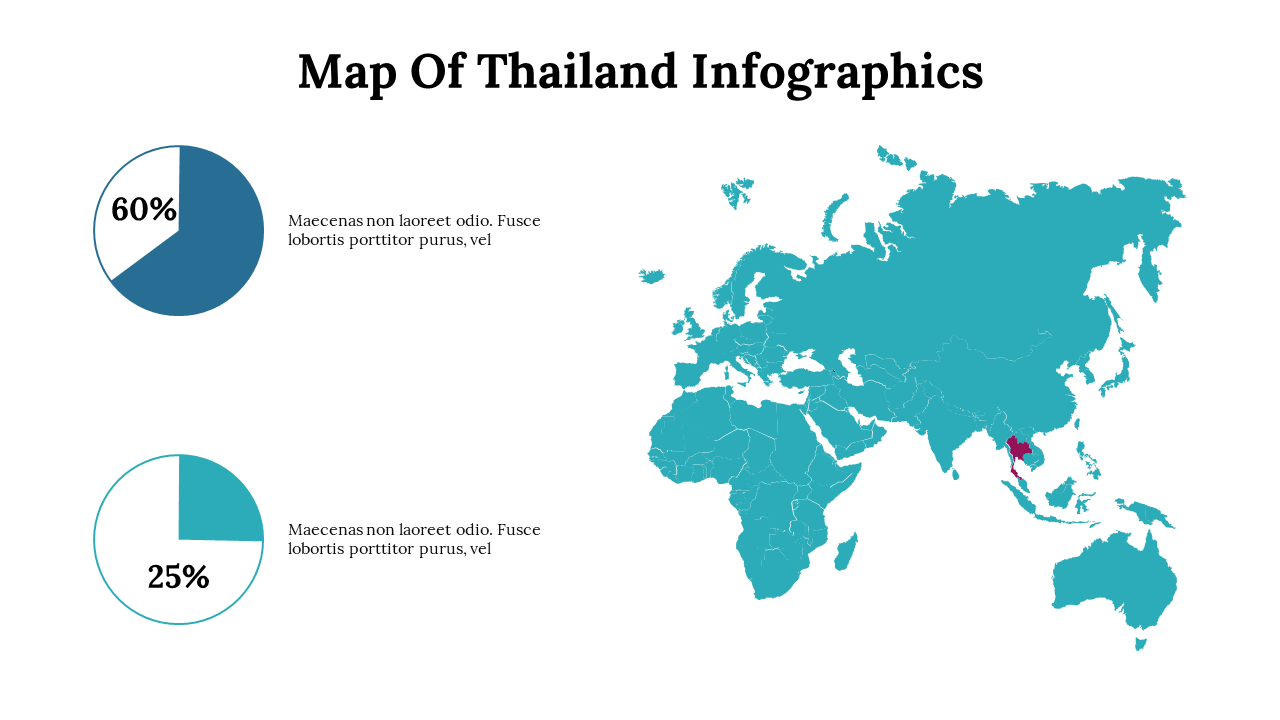 Map Of Thailand Infographics

60%

Maecenas non laoreet odio. Fusce lobortis porttitor purus, vel

25%

Maecenas non laoreet odio. Fusce lobortis porttitor purus, vel