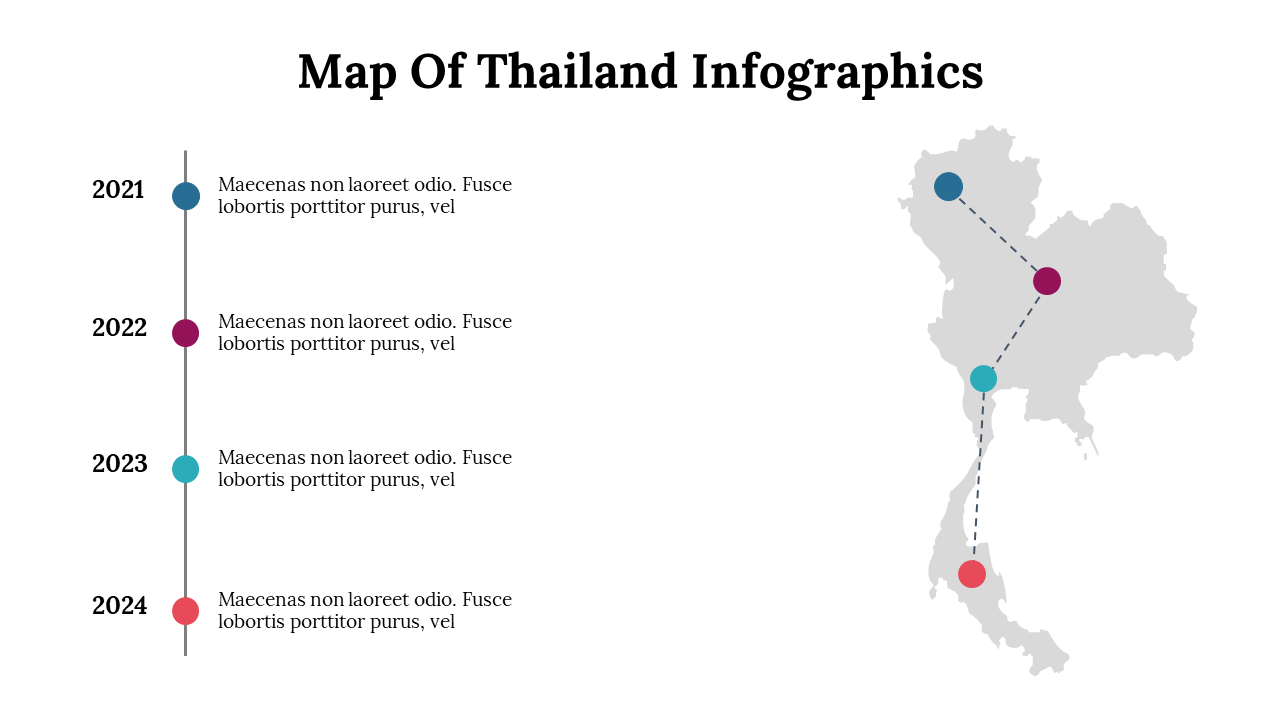 Map Of Thailand Infographics

2021
Maecenas non laoreet odio. Fusce lobortis porttitor purus, vel

2022
Maecenas non laoreet odio. Fusce lobortis porttitor purus, vel

2023
Maecenas non laoreet odio. Fusce lobortis porttitor purus, vel

2024
Maecenas non laoreet odio. Fusce lobortis porttitor purus, vel