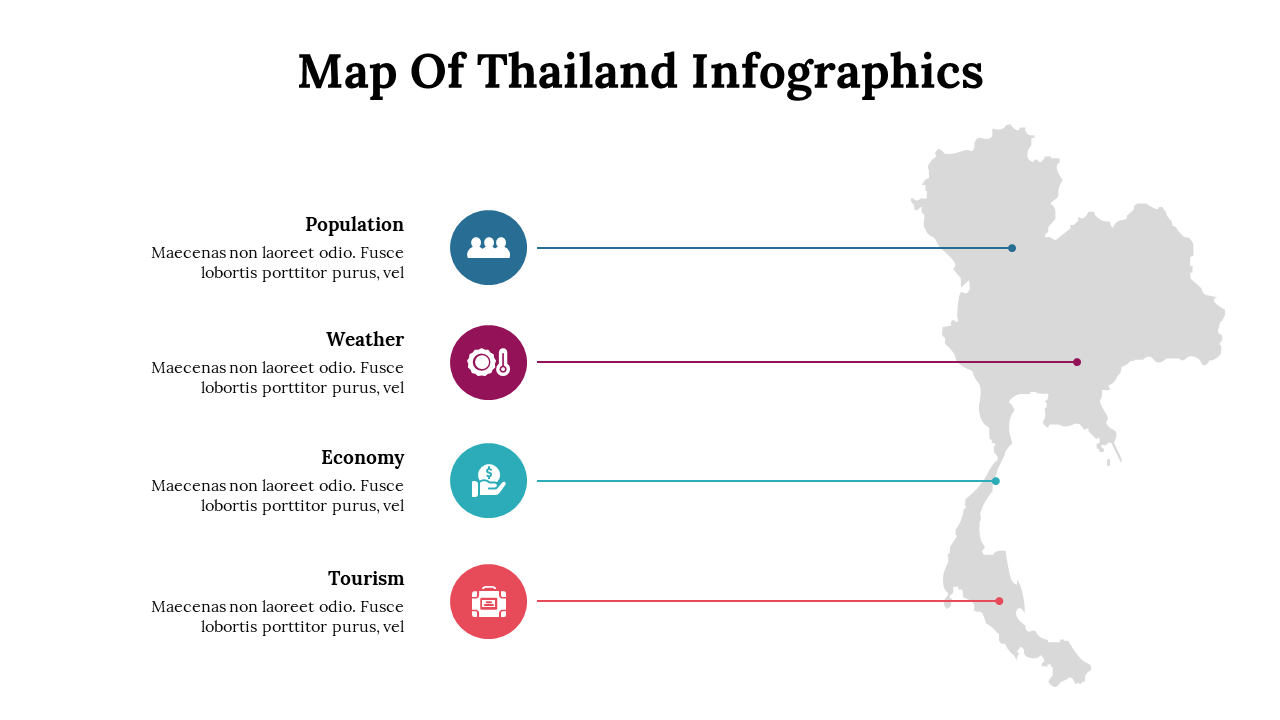 Map Of Thailand Infographics

Population
Maecenas non laoreet odio. Fusce lobortis porttitor purus, vel

Weather
Maecenas non laoreet odio. Fusce lobortis porttitor purus, vel

Economy
Maecenas non laoreet odio. Fusce lobortis porttitor purus, vel

Tourism
Maecenas non laoreet odio. Fusce lobortis porttitor purus, vel