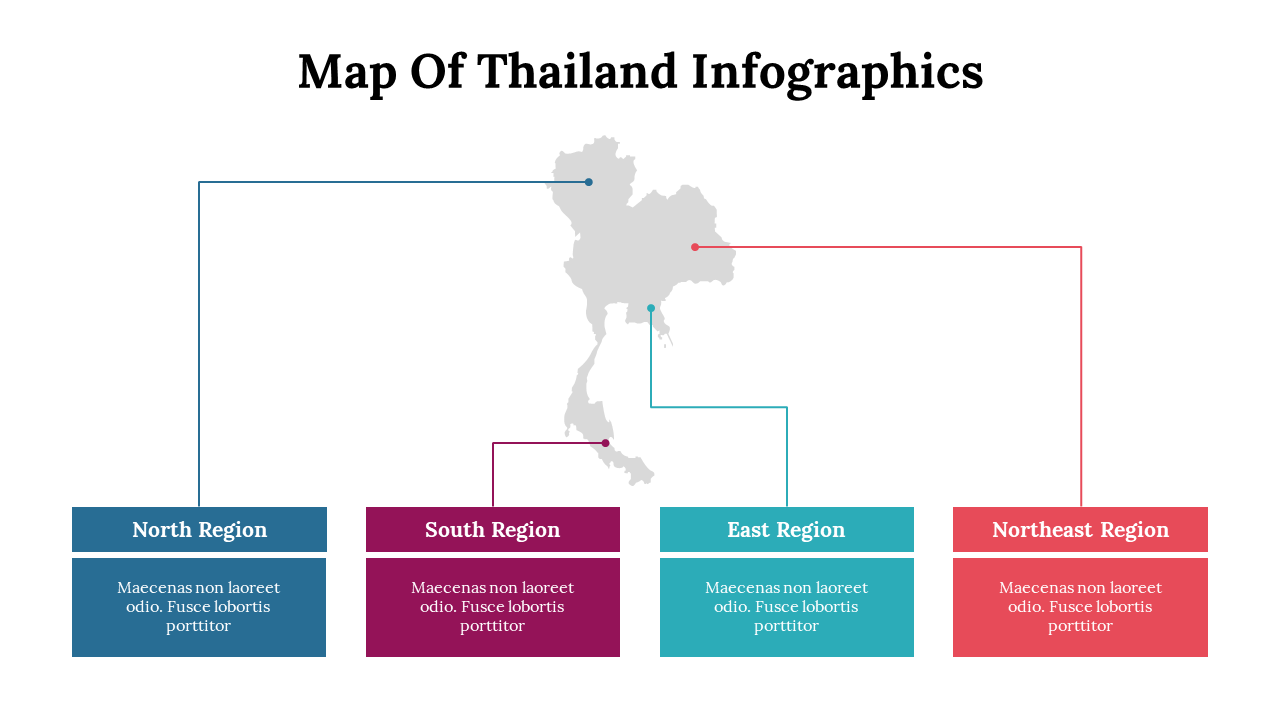 Map Of Thailand Infographics

North Region

Maecenas non laoreet odio. Fusce lobortis porttitor

South Region

Maecenas non laoreet odio. Fusce lobortis porttitor

East Region

Maecenas non laoreet odio. Fusce lobortis porttitor

Northeast Region

Maecenas non laoreet odio. Fusce lobortis porttitor