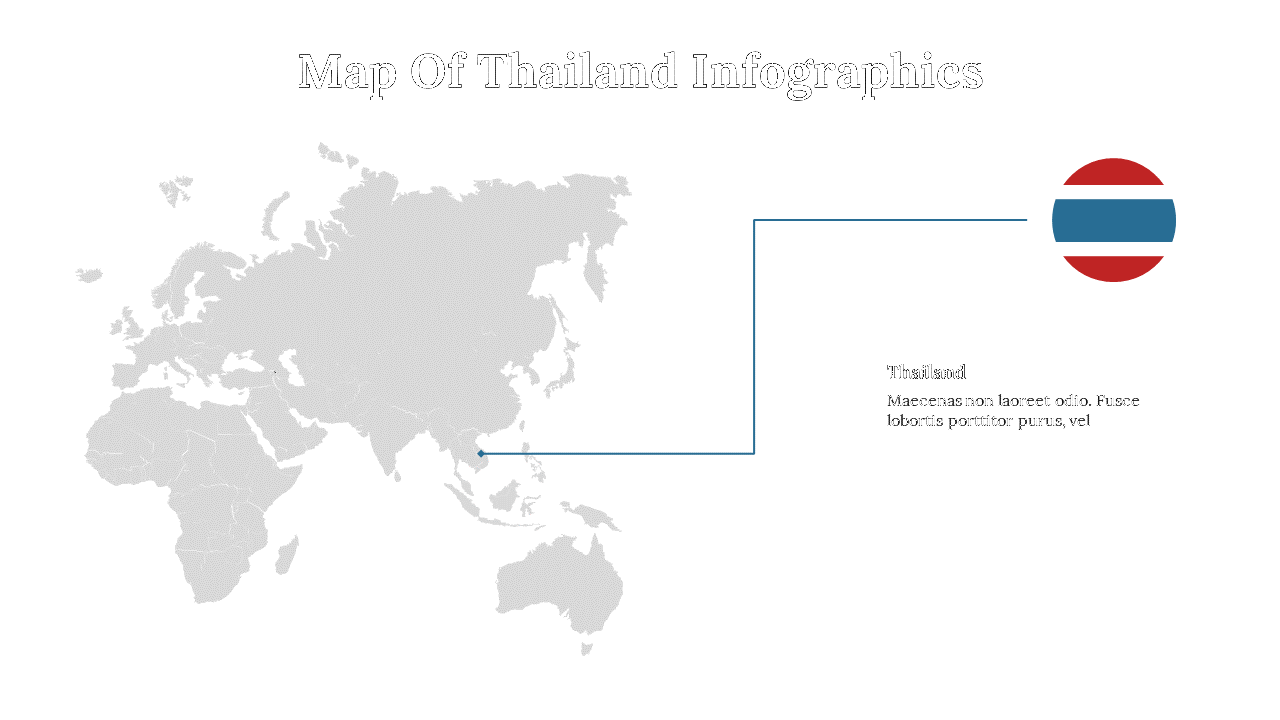 Map Of Thailand Infographics

Thailand

Maecenas non laoreet odio. Fusce lobortis porttitor purus, vel