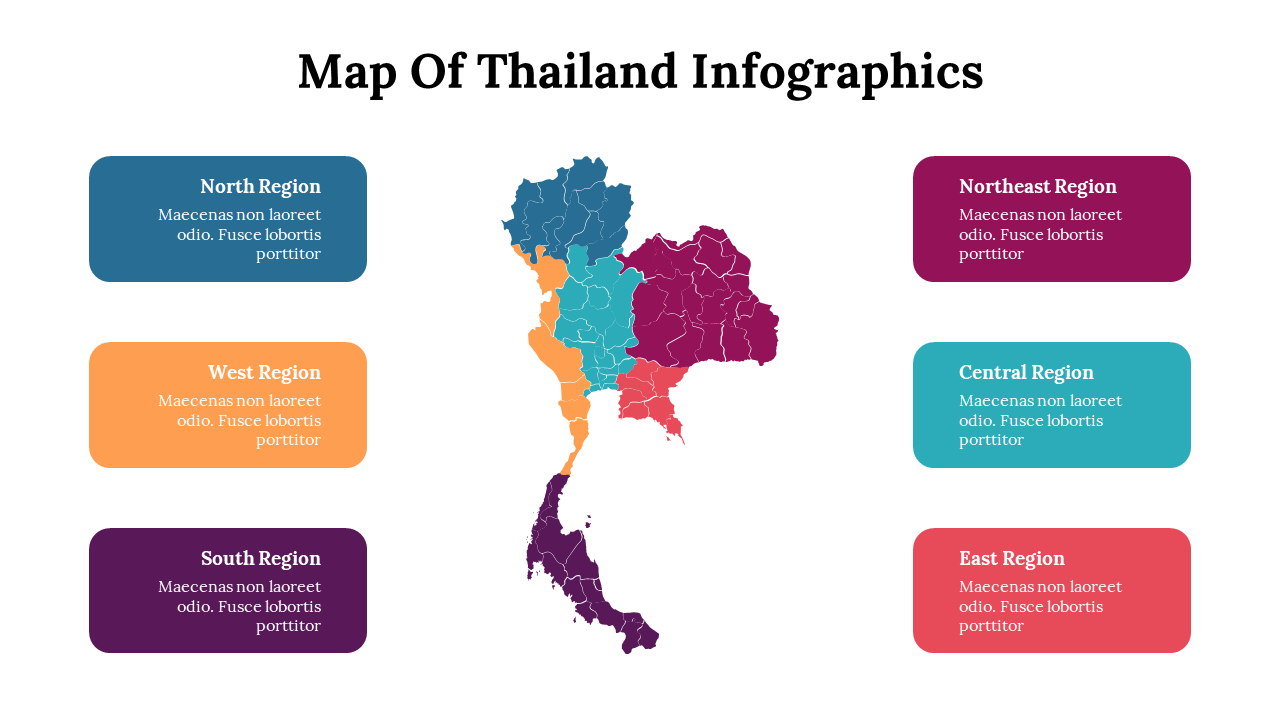 Map Of Thailand Infographics

North Region
Maecenas non laoreet odio. Fusce lobortis porttitor

West Region
Maecenas non laoreet odio. Fusce lobortis porttitor

South Region
Maecenas non laoreet odio. Fusce lobortis porttitor

Northeast Region
Maecenas non laoreet odio. Fusce lobortis porttitor

Central Region
Maecenas non laoreet odio. Fusce lobortis porttitor

East Region
Maecenas non laoreet odio. Fusce lobortis porttitor