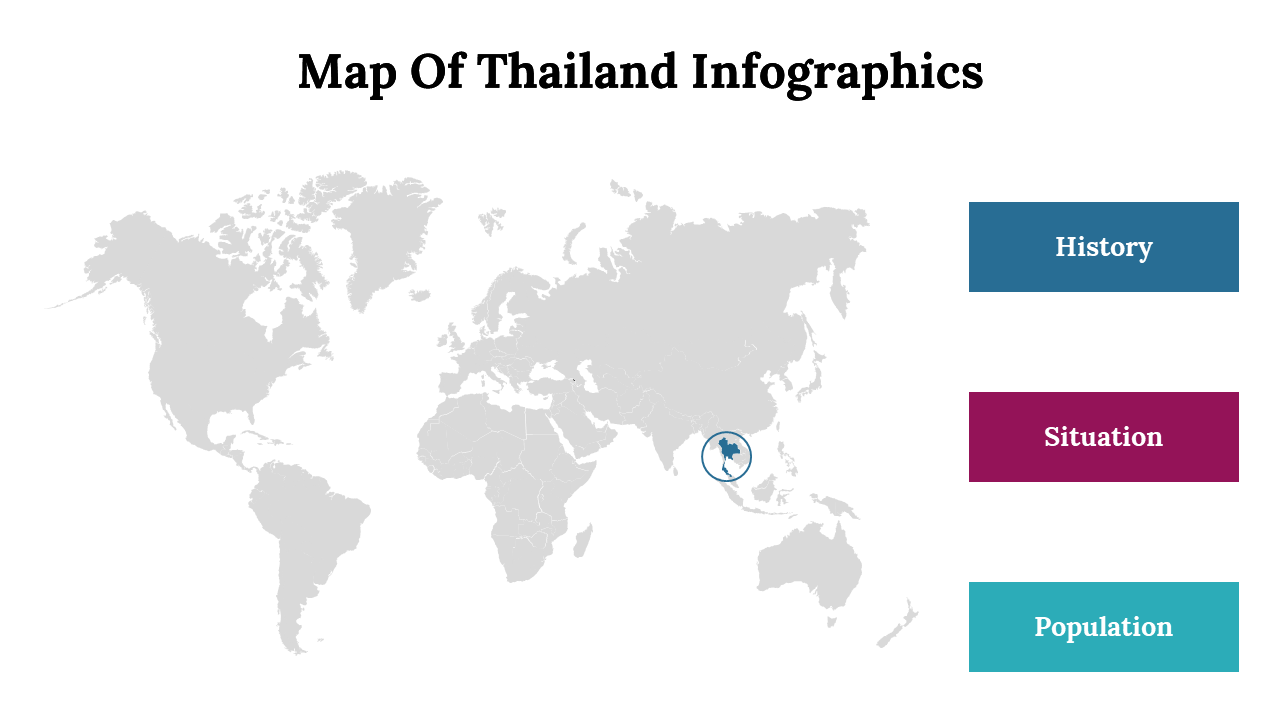 Map Of Thailand Infographics

History

Situation

Population