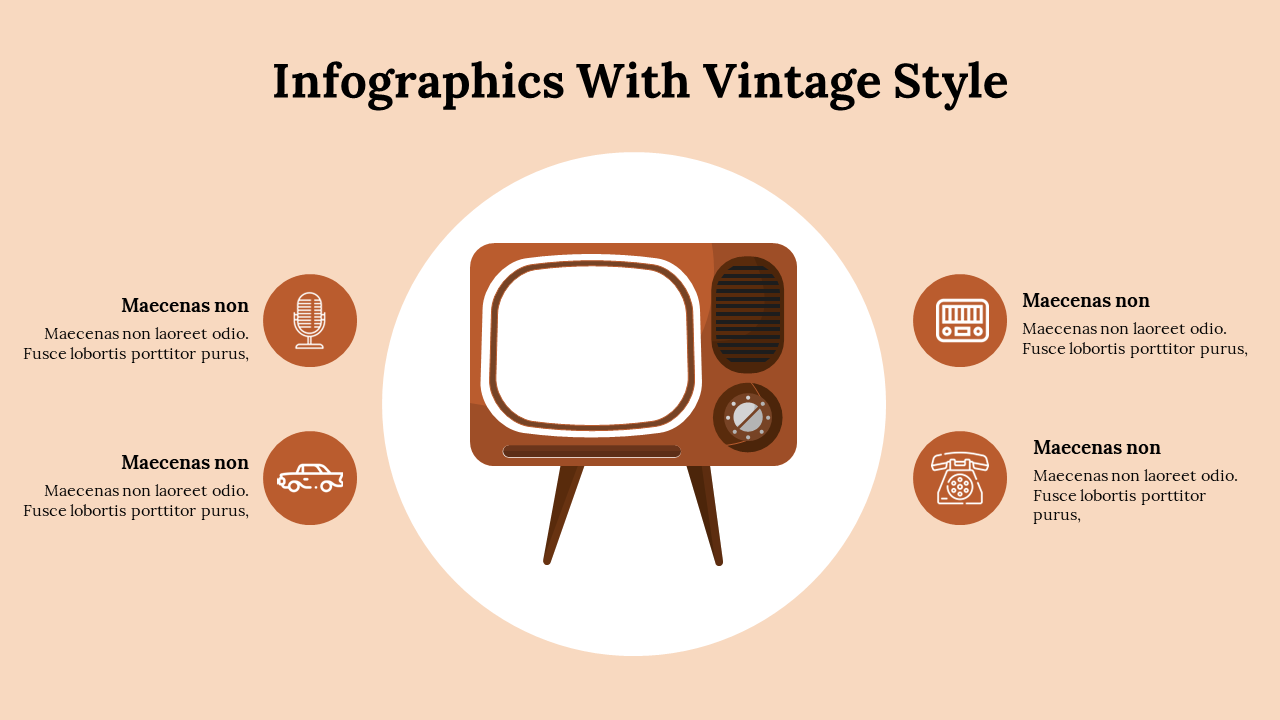 Infographics With Vintage Style

Maecenas non
Maecenas non laoreet odio. Fusce lobortis porttitor purus,

Maecenas non
Maecenas non laoreet odio. Fusce lobortis porttitor purus,

Maecenas non
Maecenas non laoreet odio. Fusce lobortis porttitor purus,

Maecenas non
Maecenas non laoreet odio. Fusce lobortis porttitor purus,