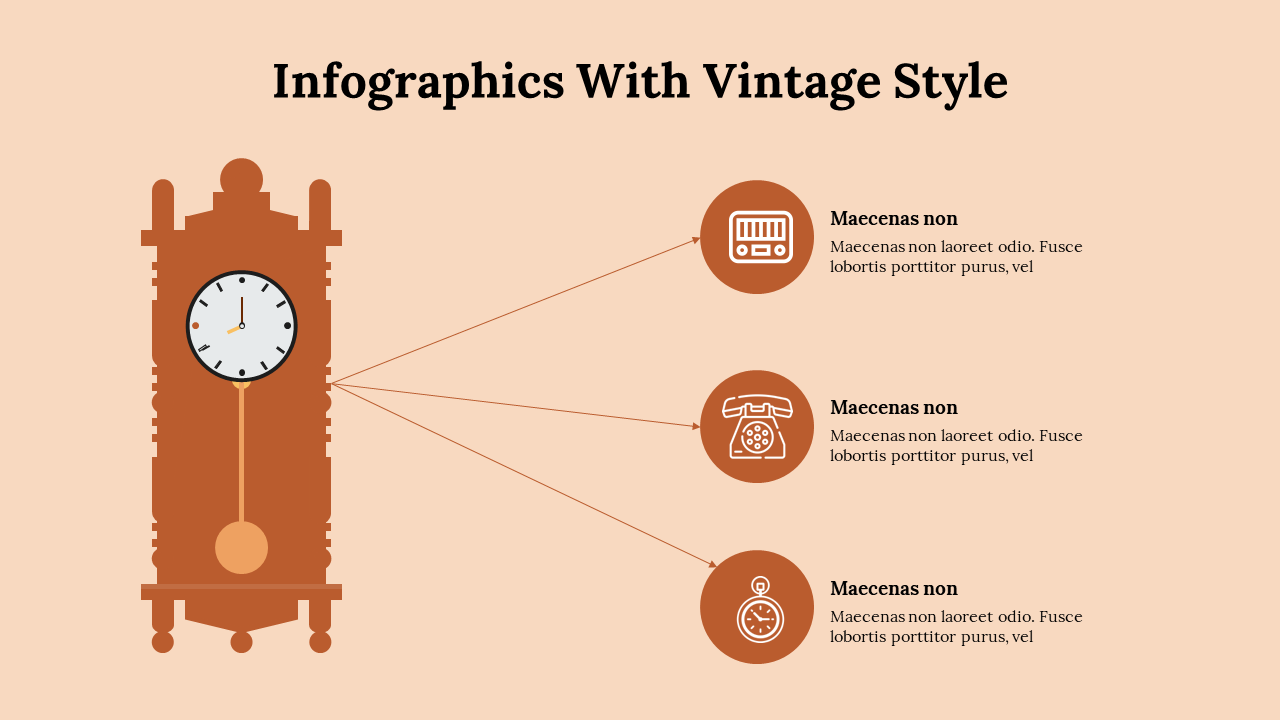 Infographics With Vintage Style

Maecenas non
Maecenas non laoreet odio. Fusce lobortis porttitor purus, vel

Maecenas non
Maecenas non laoreet odio. Fusce lobortis porttitor purus, vel

Maecenas non
Maecenas non laoreet odio. Fusce lobortis porttitor purus, vel