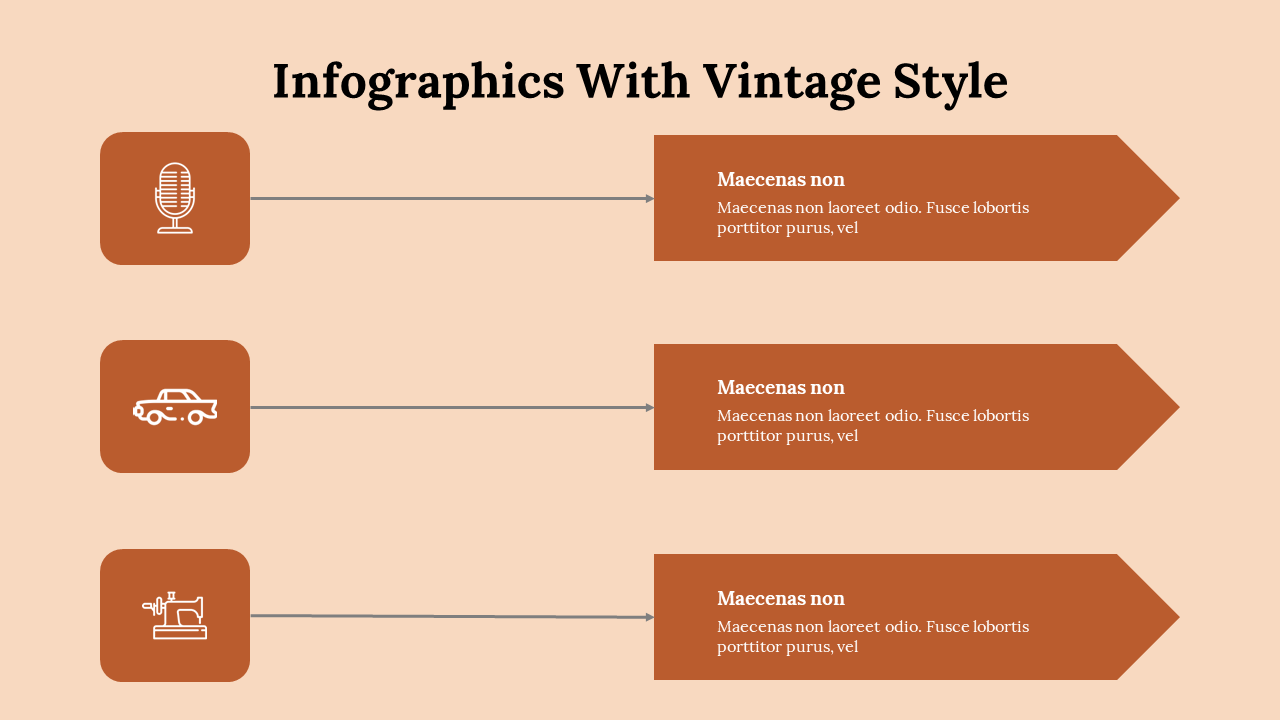 Infographics With Vintage Style

Maecenas non
Maecenas non laoreet odio. Fusce lobortis porttitor purus, vel

Maecenas non
Maecenas non laoreet odio. Fusce lobortis porttitor purus, vel

Maecenas non
Maecenas non laoreet odio. Fusce lobortis porttitor purus, vel