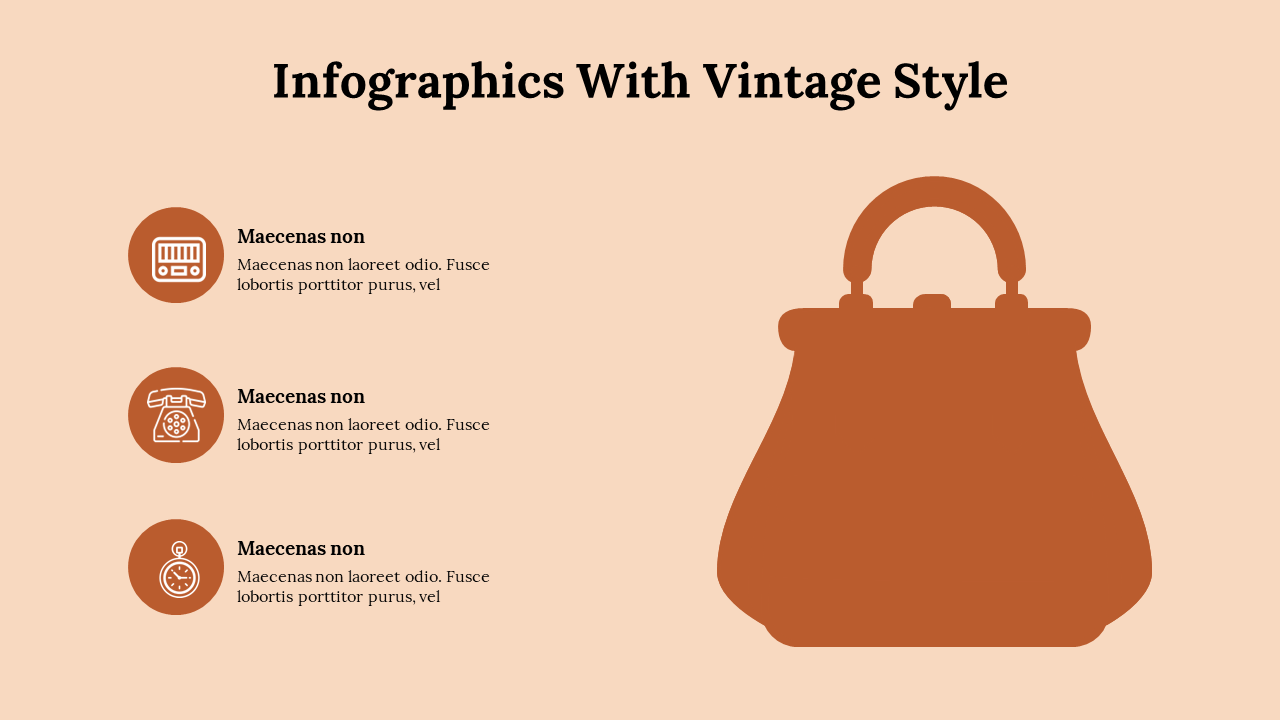 Infographics With Vintage Style

Maecenas non
Maecenas non laoreet odio. Fusce lobortis porttitor purus, vel

Maecenas non
Maecenas non laoreet odio. Fusce lobortis porttitor purus, vel

Maecenas non
Maecenas non laoreet odio. Fusce lobortis porttitor purus, vel