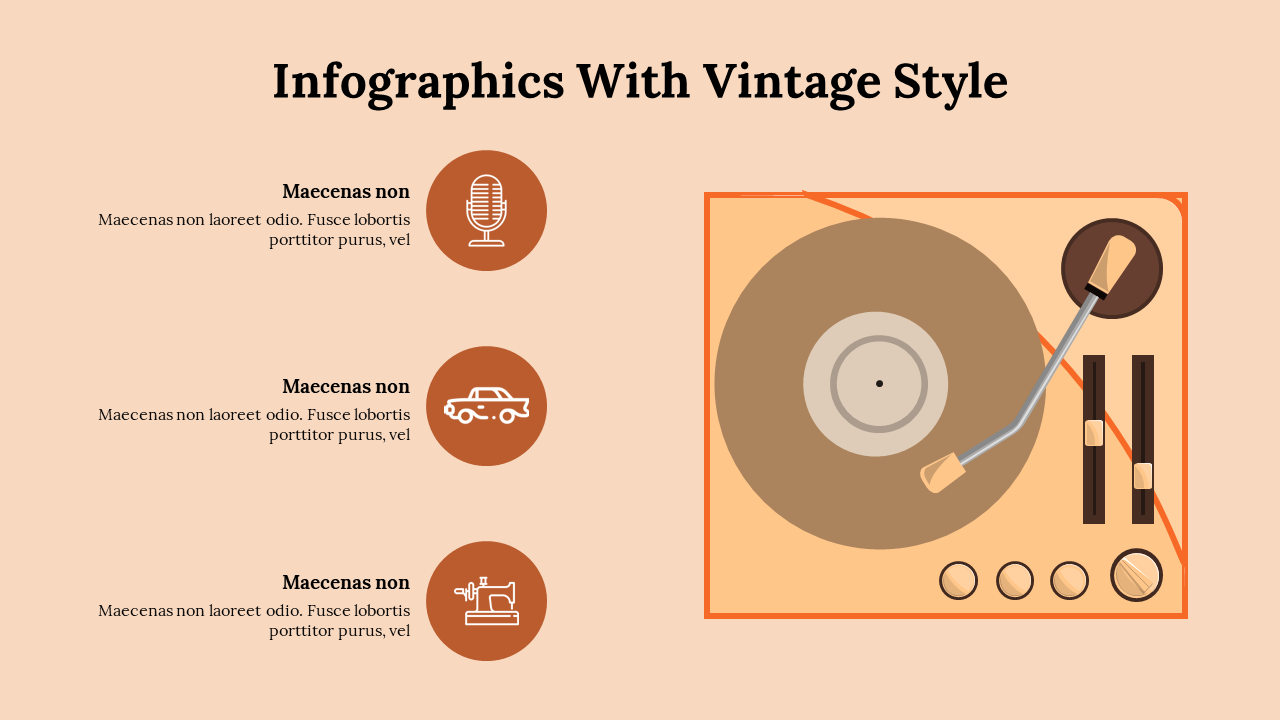 Infographics With Vintage Style

Maecenas non
Maecenas non laoreet odio. Fusce lobortis porttitor purus, vel

Maecenas non
Maecenas non laoreet odio. Fusce lobortis porttitor purus, vel

Maecenas non
Maecenas non laoreet odio. Fusce lobortis porttitor purus, vel