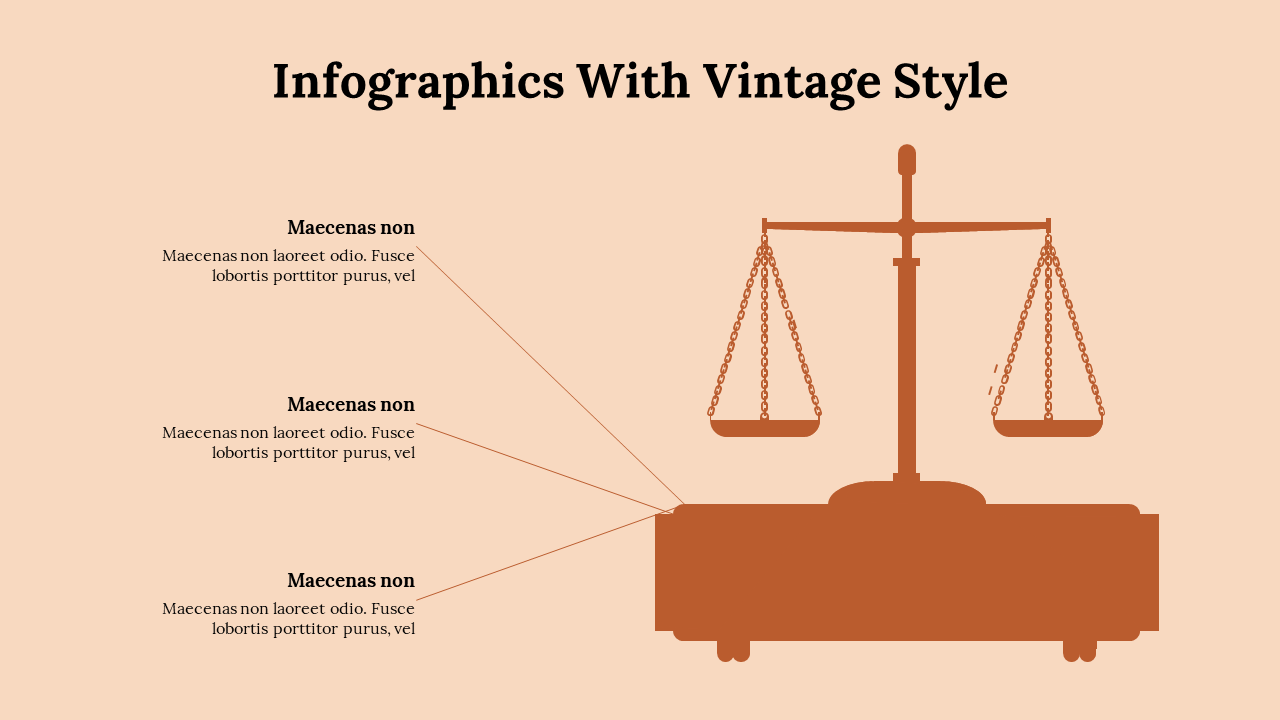 Infographics With Vintage Style

Maecenas non
Maecenas non laoreet odio. Fusce lobortis porttitor purus, vel

Maecenas non
Maecenas non laoreet odio. Fusce lobortis porttitor purus, vel

Maecenas non
Maecenas non laoreet odio. Fusce lobortis porttitor purus, vel